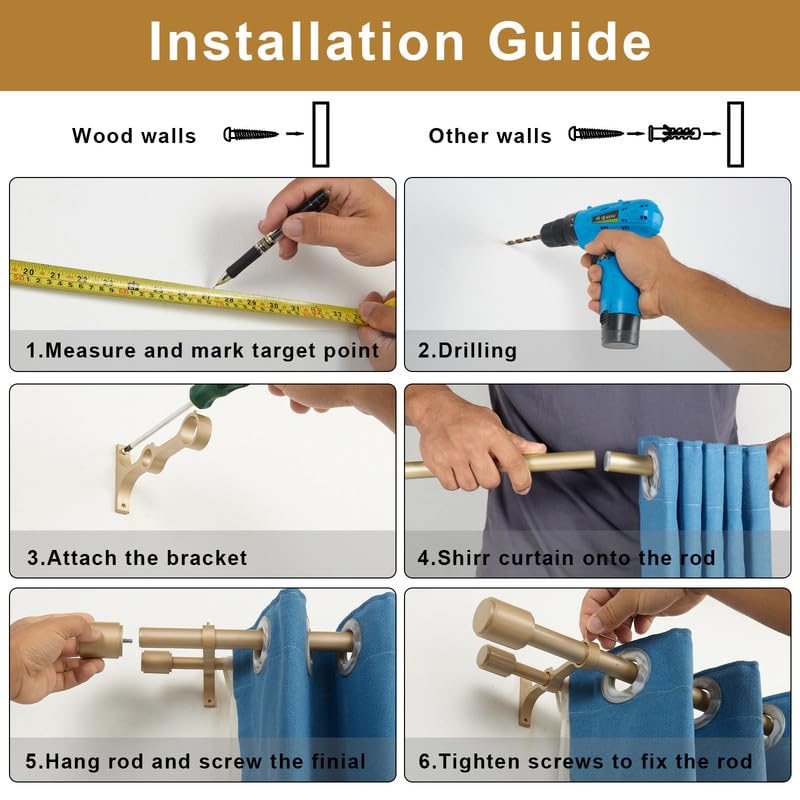 Installation Guide

Wood walls

Other walls

1.Measure and mark target point

2.Drilling

3.Attach the bracket

4.Shirr curtain onto the rod

5.Hang rod and screw the finial

6.Tighten screws to fix the rod