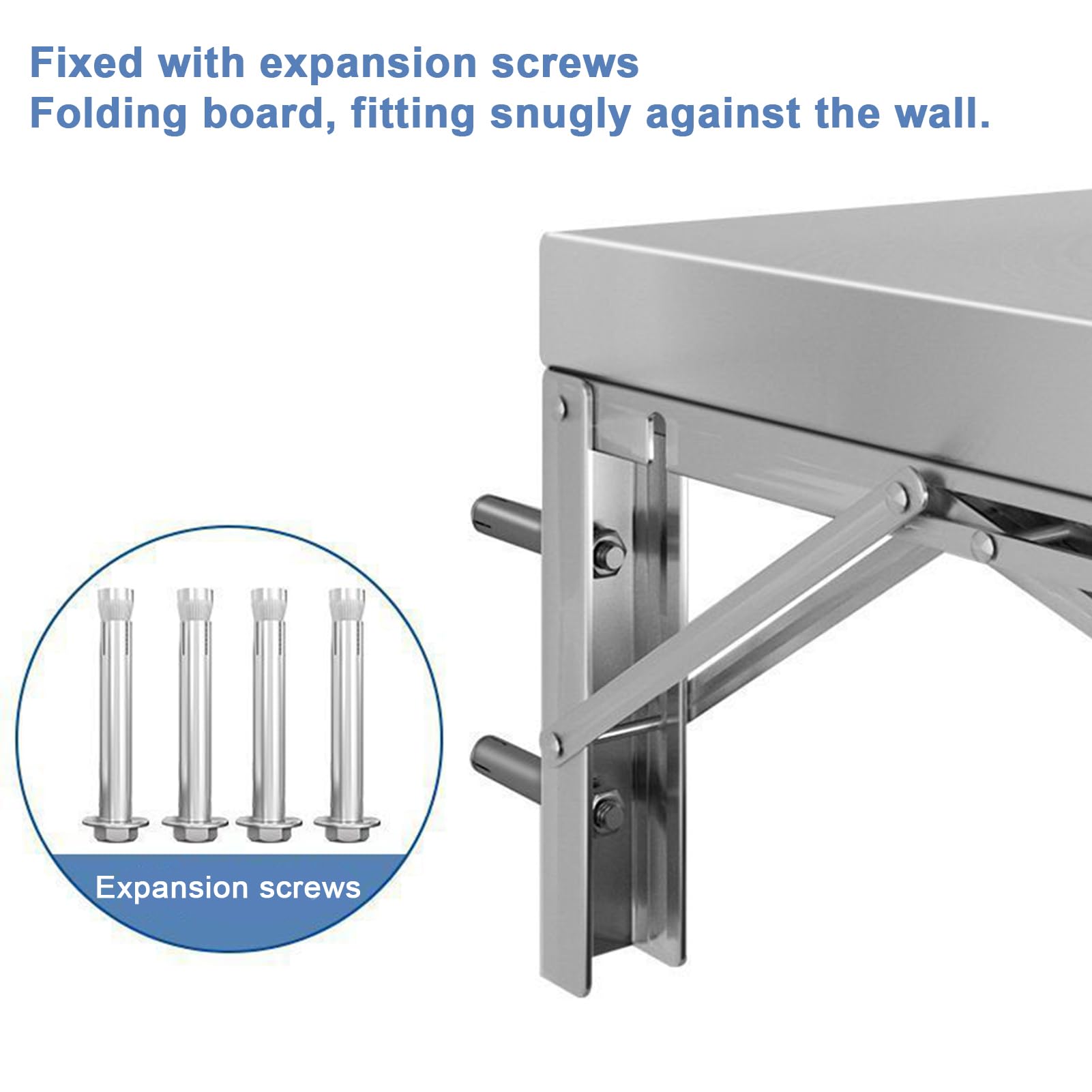 Fixed with expansion screws
Folding board, fitting snugly against the wall.

Expansion screws