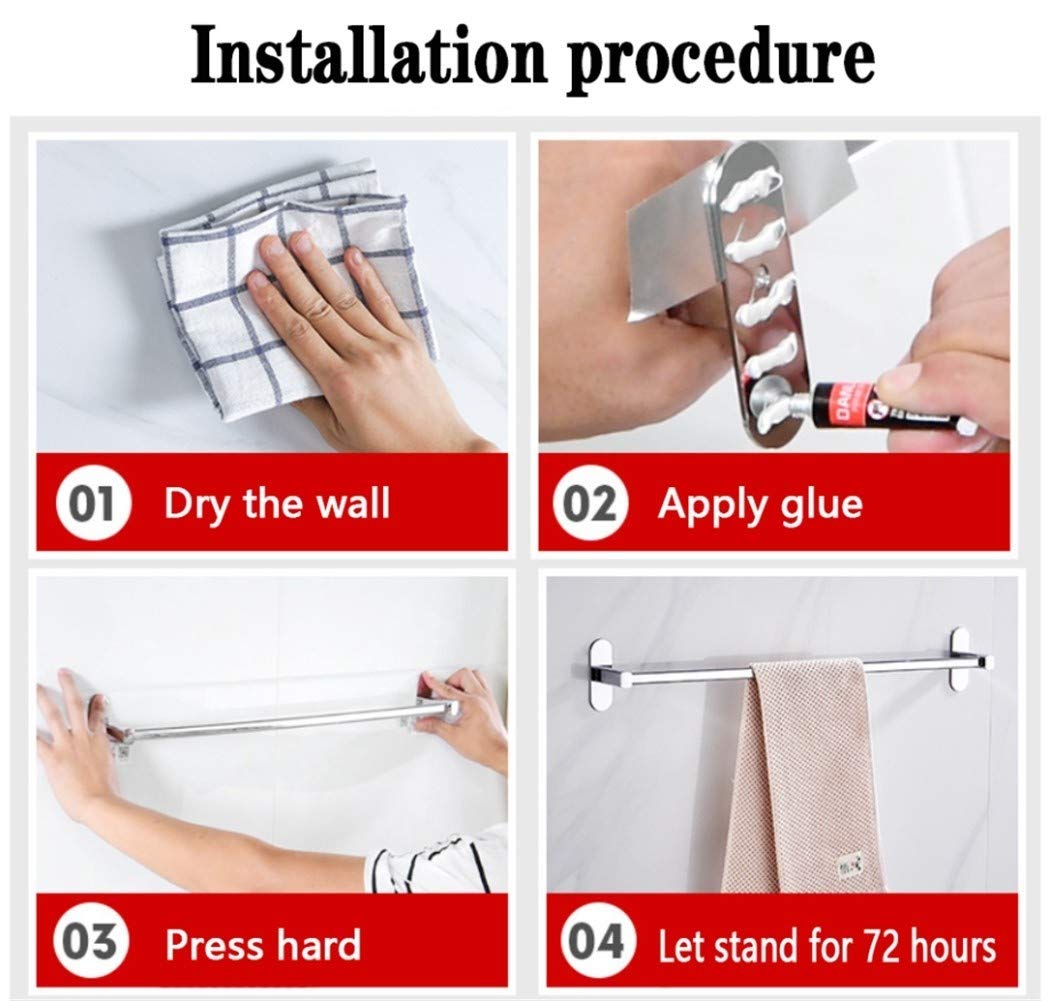 Installation procedure

01 Dry the wall

02 Apply glue

03 Press hard

04 Let stand for 72 hours