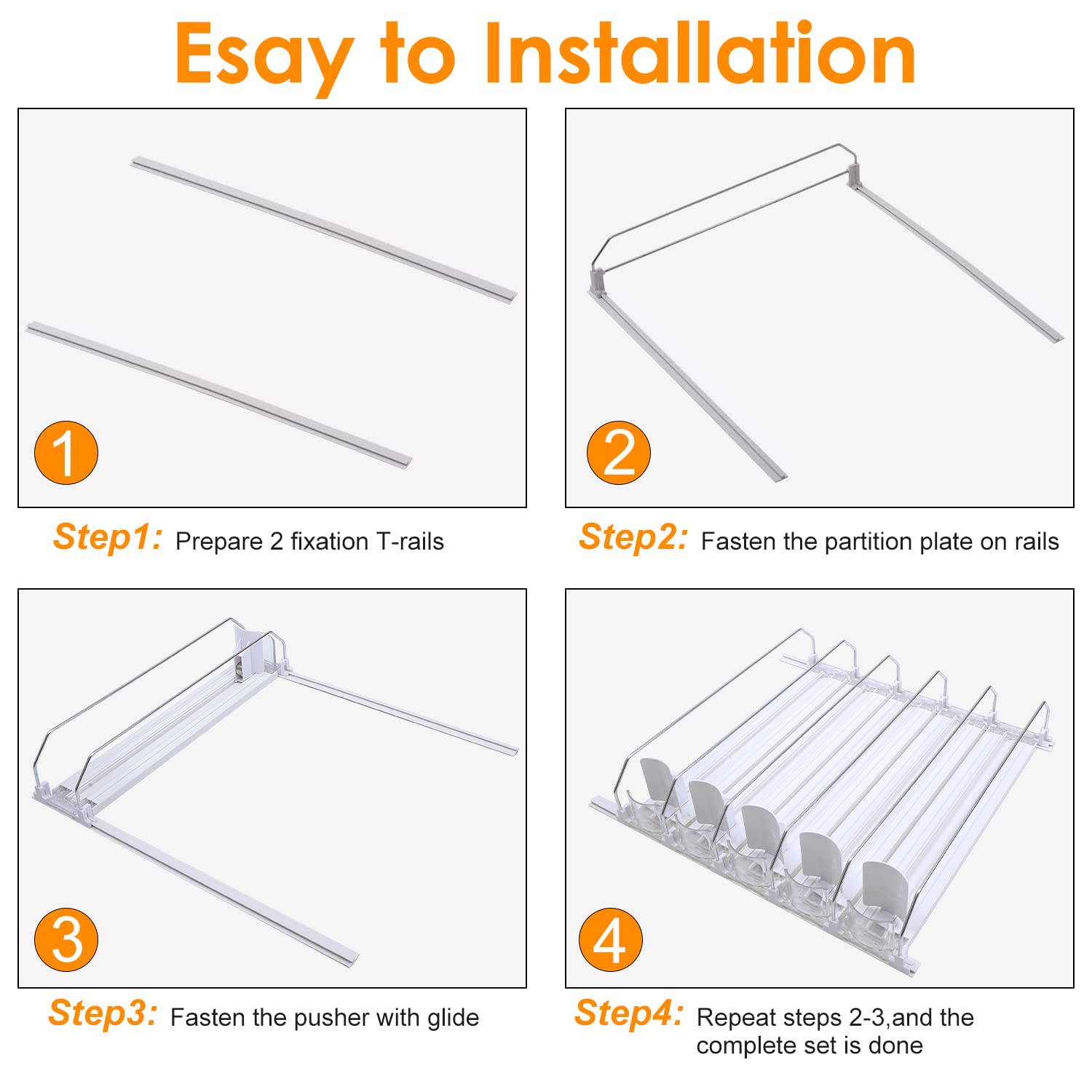 Esay to Installation

1

Step1: Prepare 2 fixation T-rails

2

Step2: Fasten the partition plate on rails

3

Step3: Fasten the pusher with glide

4

Step4: Repeat steps 2-3,and the complete set is done