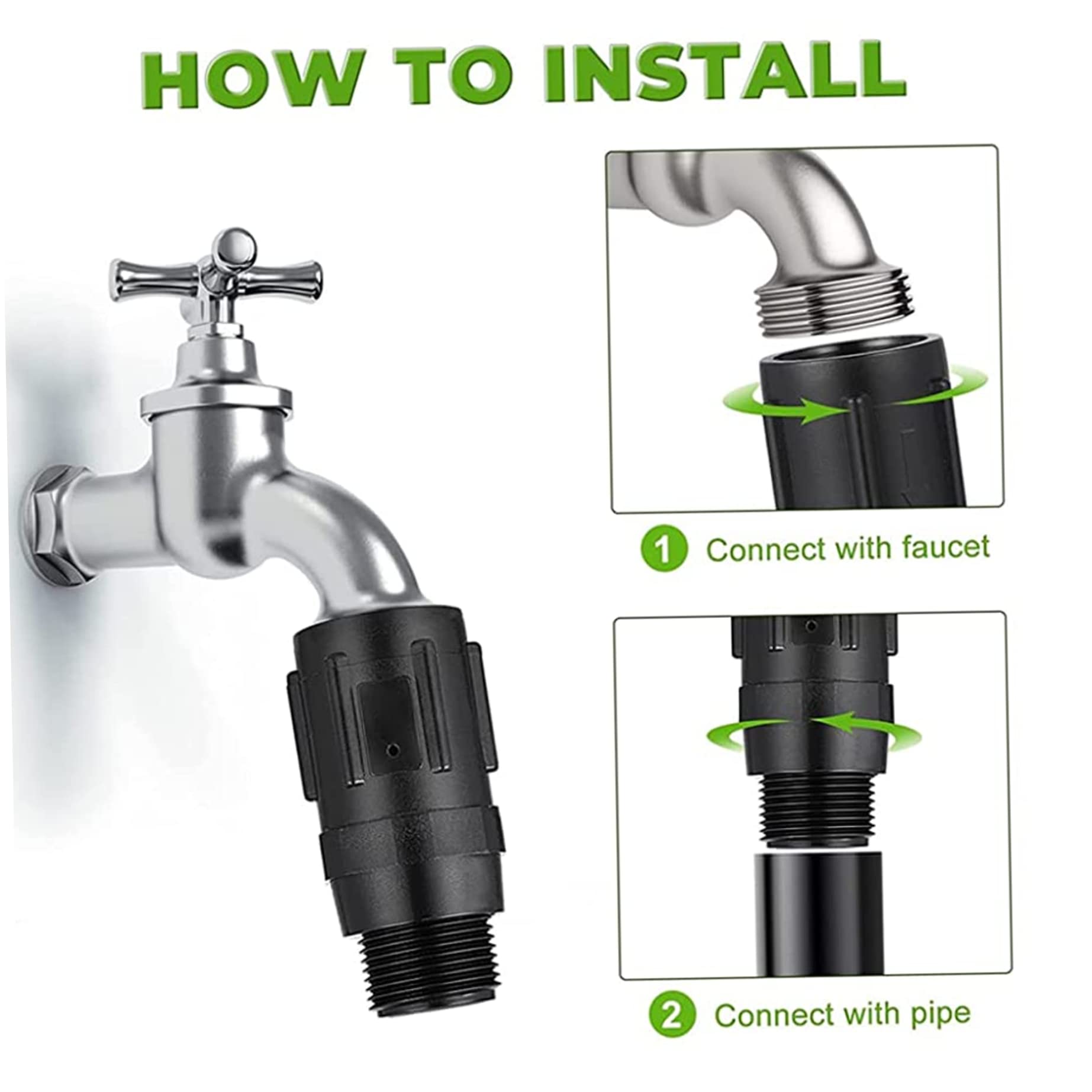 HOW TO INSTALL

1 Connect with faucet

2 Connect with pipe