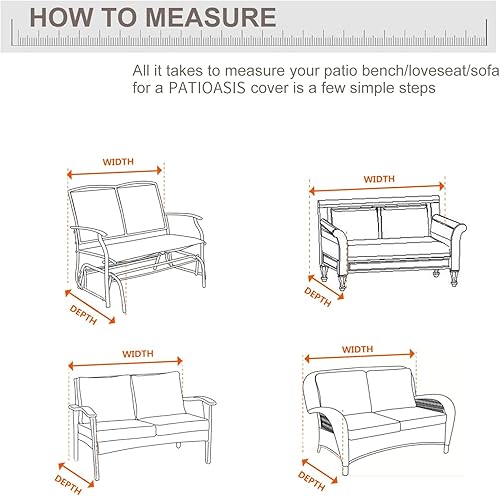 HOW TO MEASURE

All it takes to measure your patio bench/loveseat/sofa for a PATIOASIS cover is a few simple steps

WIDTH

DEPTH

WIDTH

DEPTH

WIDTH

DEPTH

WIDTH

DEPTH