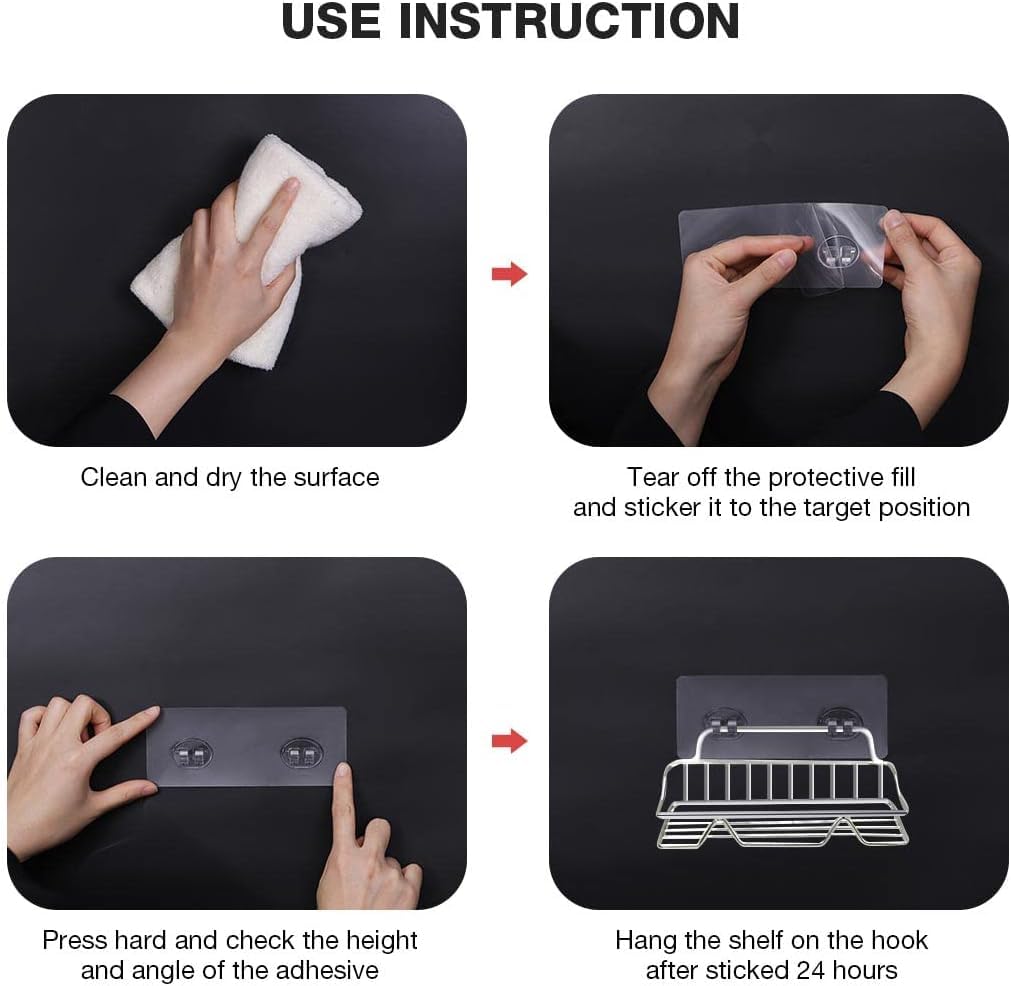 USE INSTRUCTION

Clean and dry the surface

Tear off the protective fill and sticker it to the target position

Press hard and check the height and angle of the adhesive

Hang the shelf on the hook after sticked 24 hours