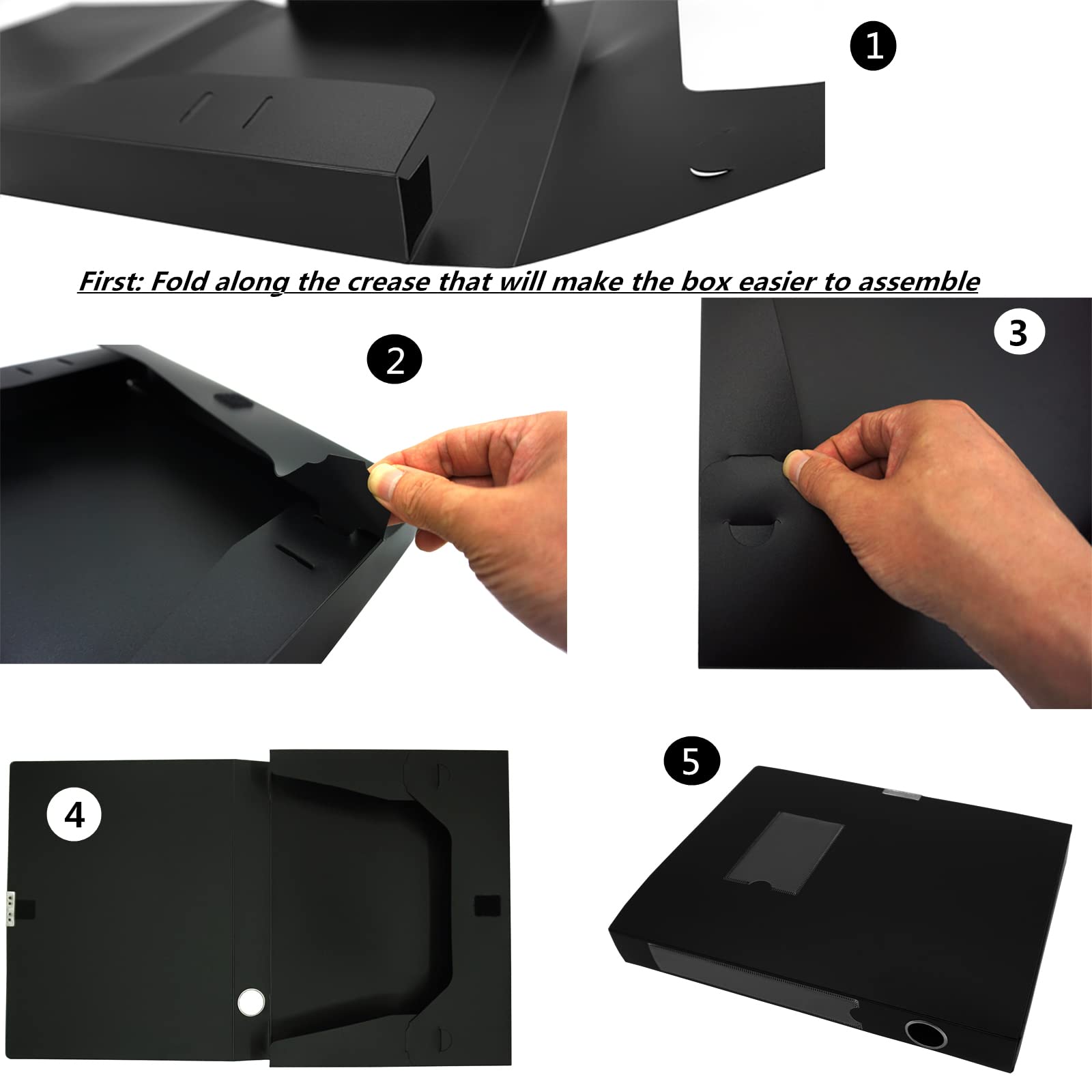 1

First: Fold along the crease that will make the box easier to assemble

2

3

4

5