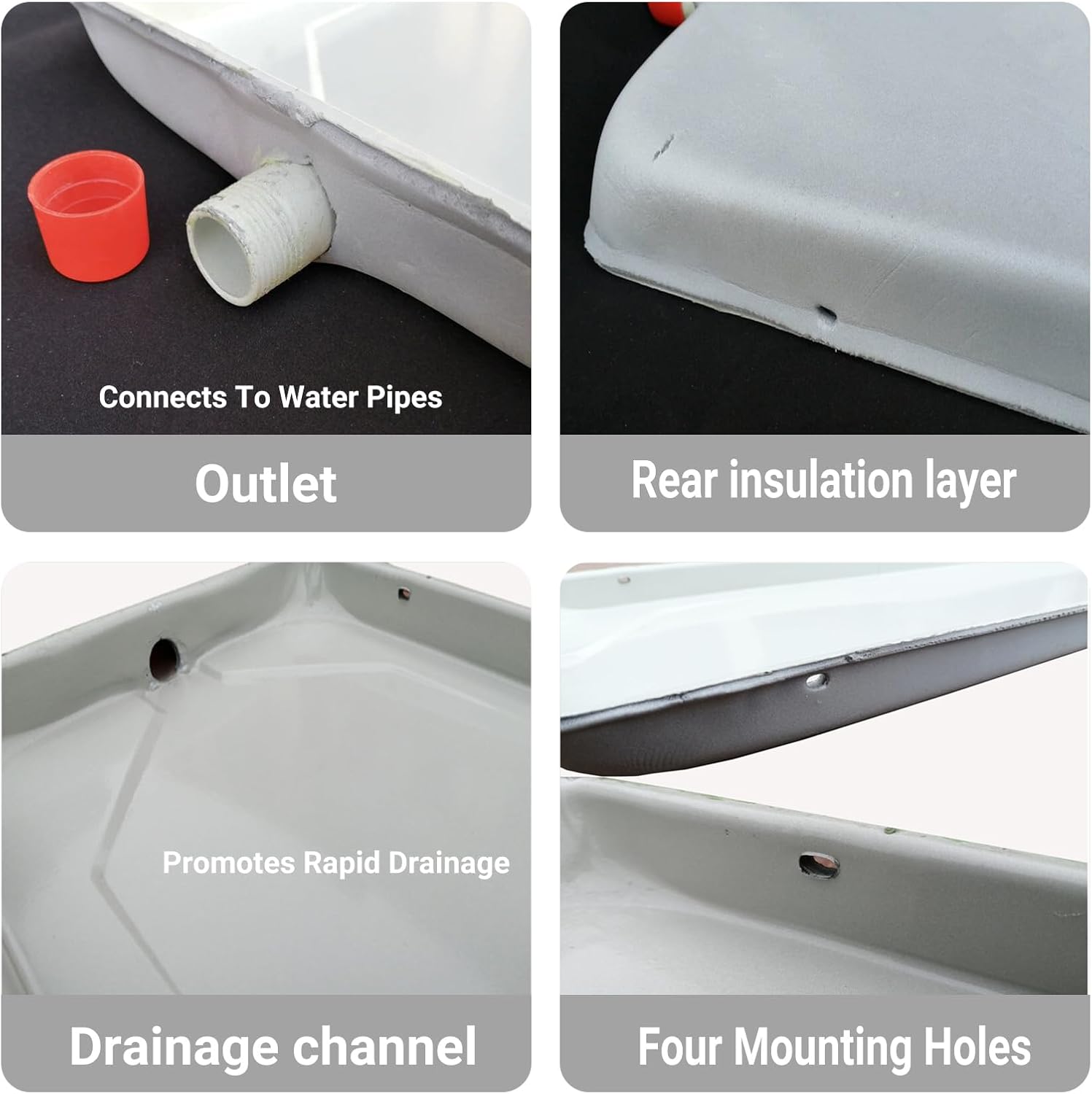 Connects To Water Pipes

Outlet

Rear insulation layer

Promotes Rapid Drainage

Drainage channel

Four Mounting Holes