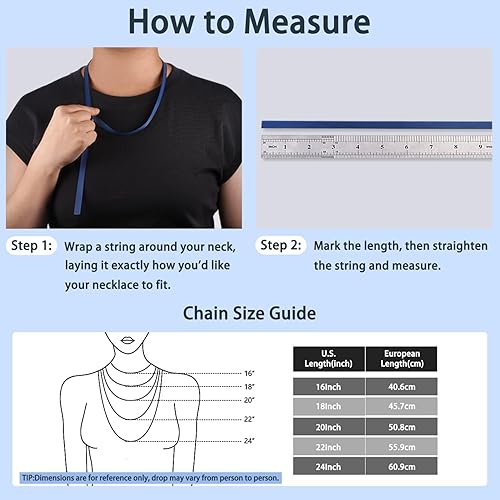 How to Measure

INCH 1 2 3 4 5 6 7 8 9

Step 1: Wrap a string around your neck, laying it exactly how you'd like your necklace to fit.

Step 2: Mark the length, then straighten the string and measure.

Chain Size Guide

16"
18"
20"
22"
24"

| U.S. Length(inch) | European Length(cm) |
|---|---|
| 16Inch | 40.6cm |
| 18Inch | 45.7cm |
| 20Inch | 50.8cm |
| 22Inch | 55.9cm |
| 24Inch | 60.9cm |

TIP:Dimensions are for reference only, drop may vary from person to person.