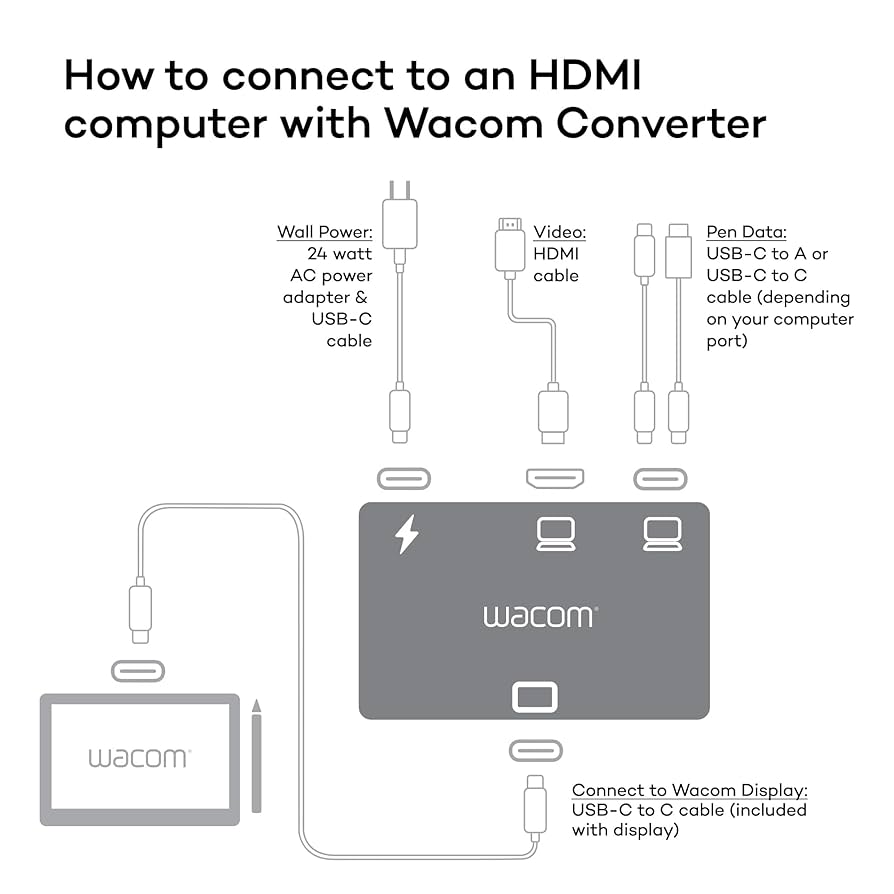 How to connect to an HDMI computer with Wacom Converter

Wall Power: 24 watt AC power adapter & USB-C cable

Video: HDMI cable

Pen Data: USB-C to A or USB-C to C cable (depending on your computer port)

wacom

wacom

Connect to Wacom Display: USB-C to C cable (included with display)