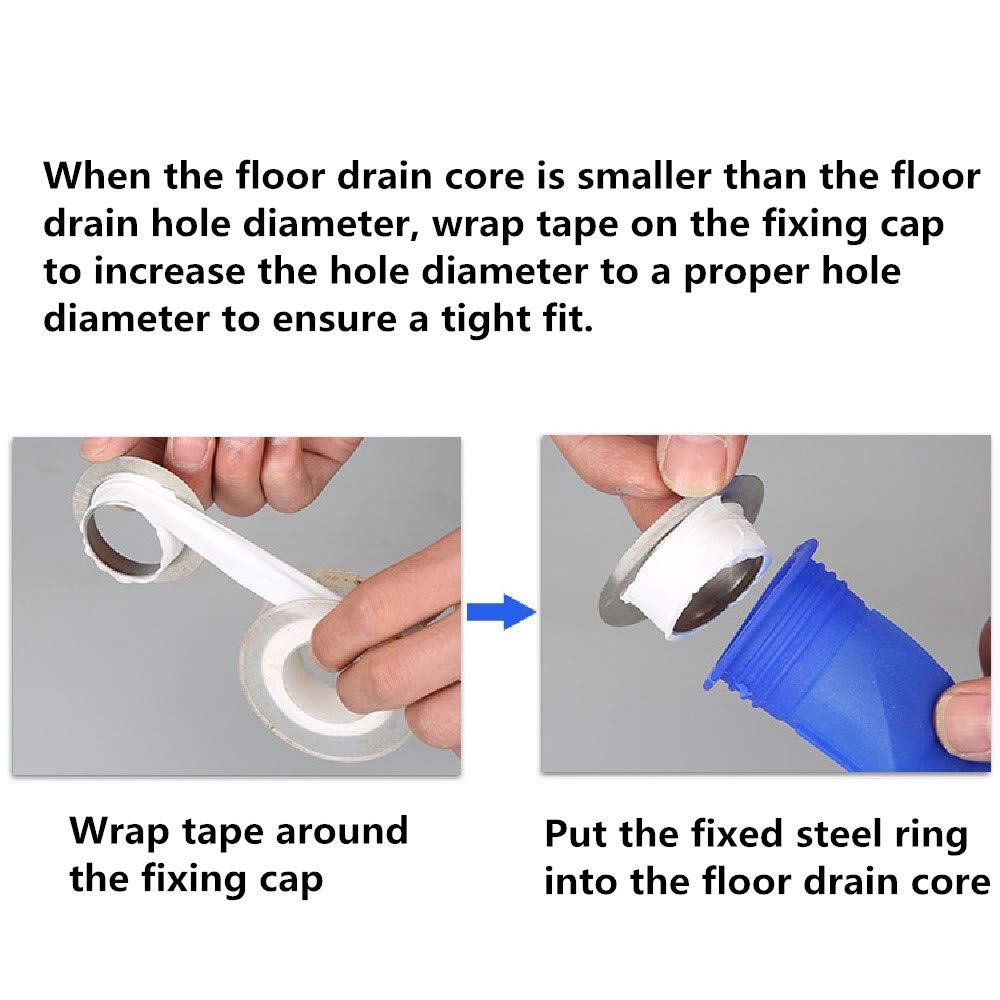 When the floor drain core is smaller than the floor drain hole diameter, wrap tape on the fixing cap to increase the hole diameter to a proper hole diameter to ensure a tight fit.

Wrap tape around the fixing cap

Put the fixed steel ring into the floor drain core