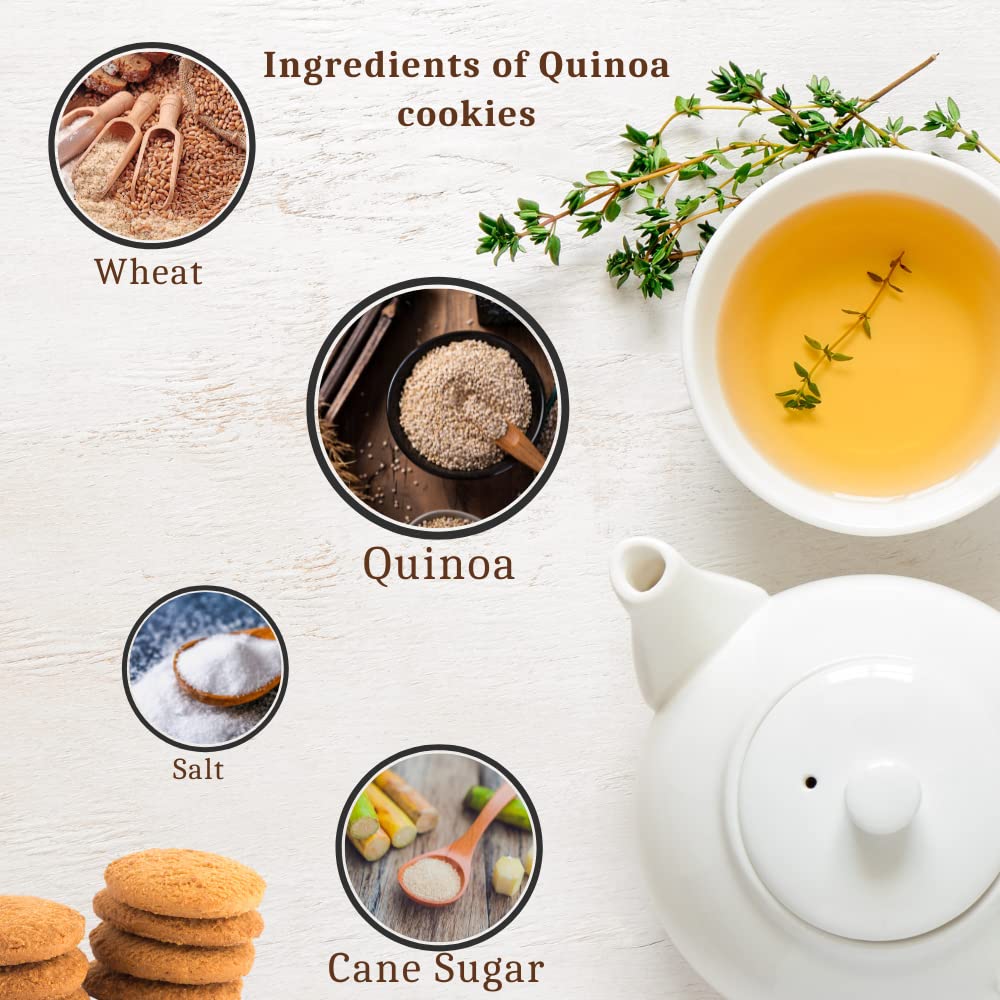 Ingredients of Quinoa cookies

Wheat

Quinoa

Salt

Cane Sugar