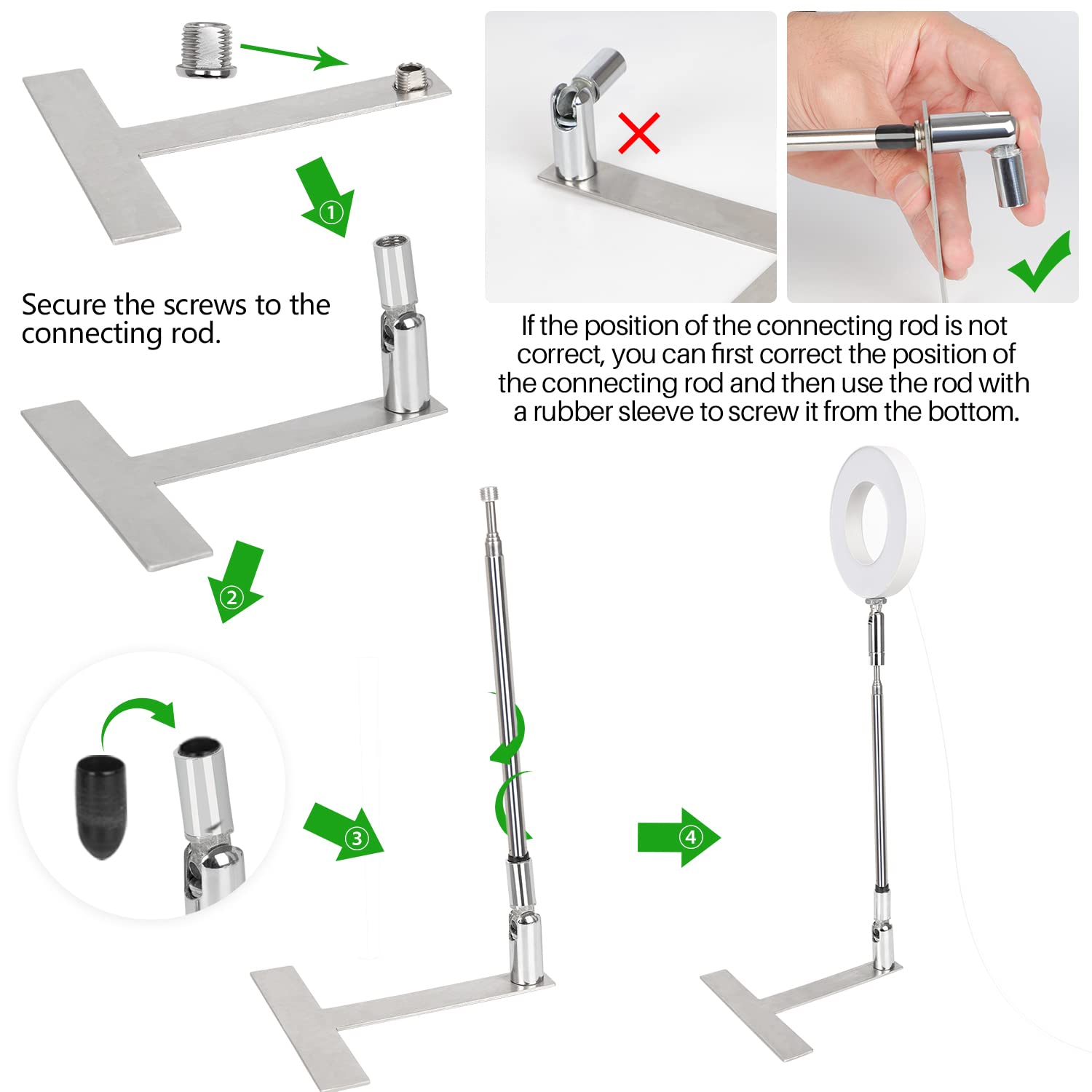 ①

Secure the screws to the connecting rod.

If the position of the connecting rod is not correct, you can first correct the position of the connecting rod and then use the rod with a rubber sleeve to screw it from the bottom.

②

③

④