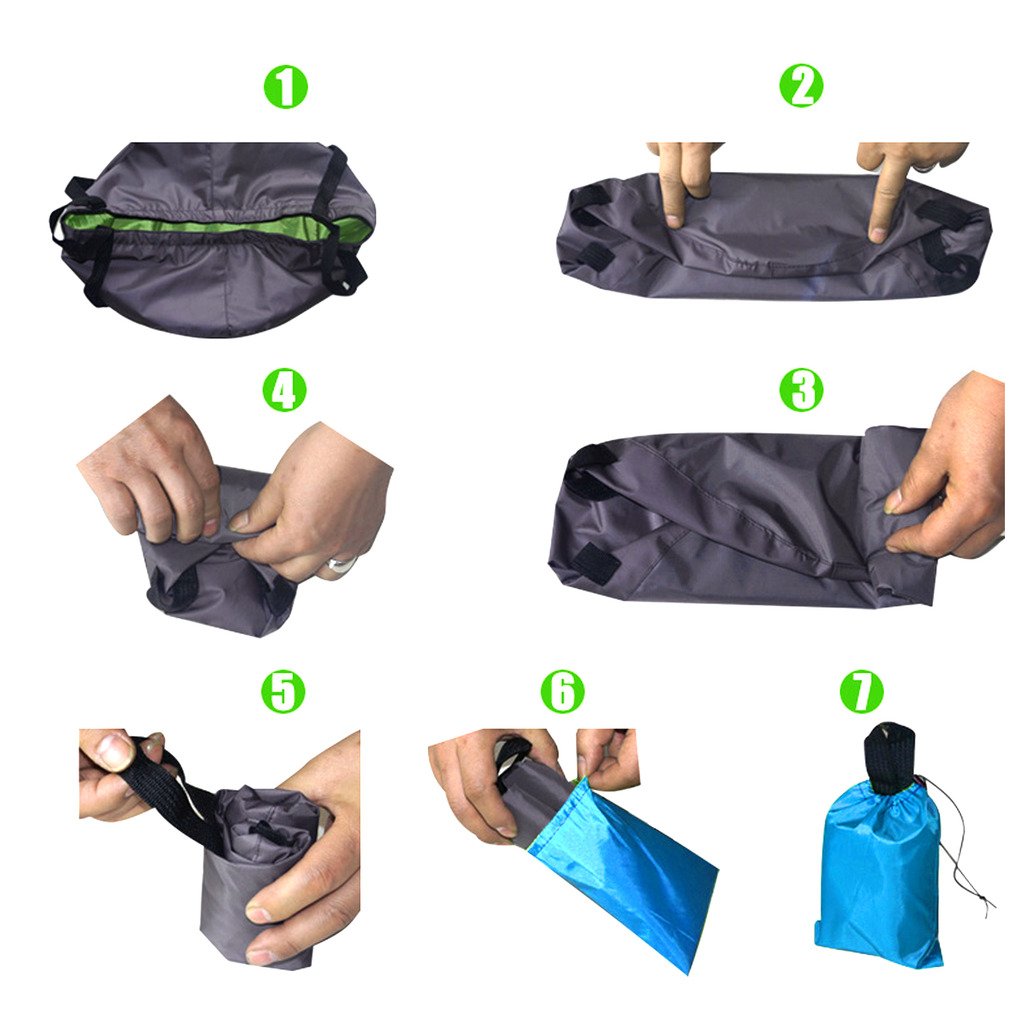 1

2

4

3

5

6

7