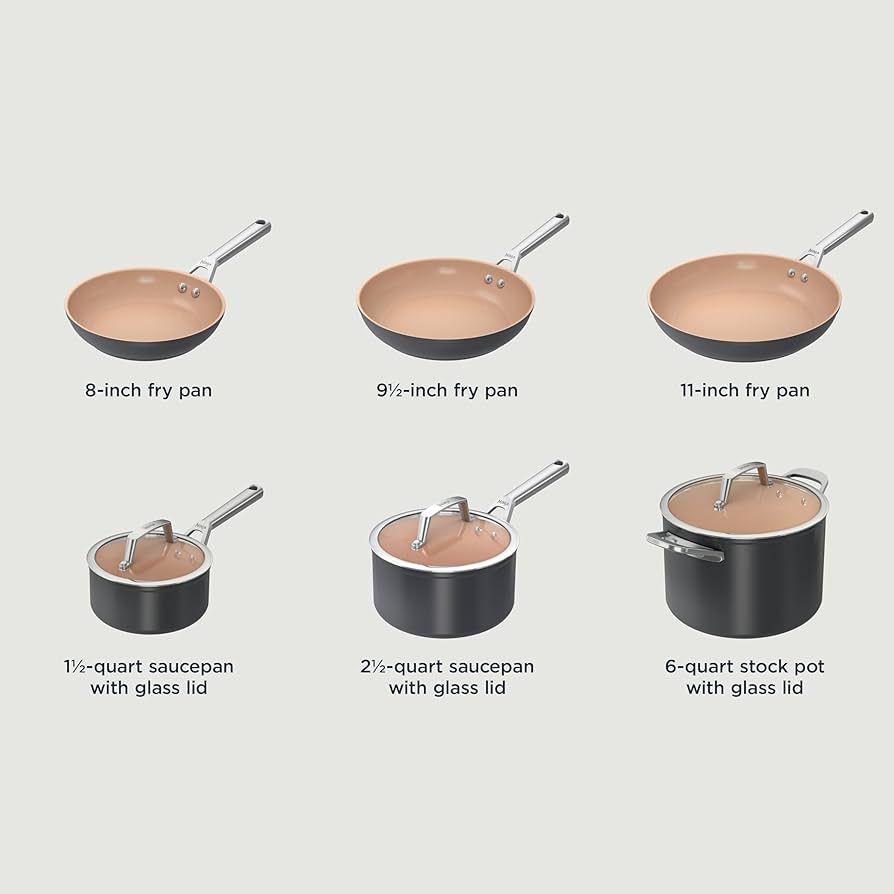 8-inch fry pan

9½-inch fry pan

11-inch fry pan

1½-quart saucepan with glass lid

2½-quart saucepan with glass lid

6-quart stock pot with glass lid