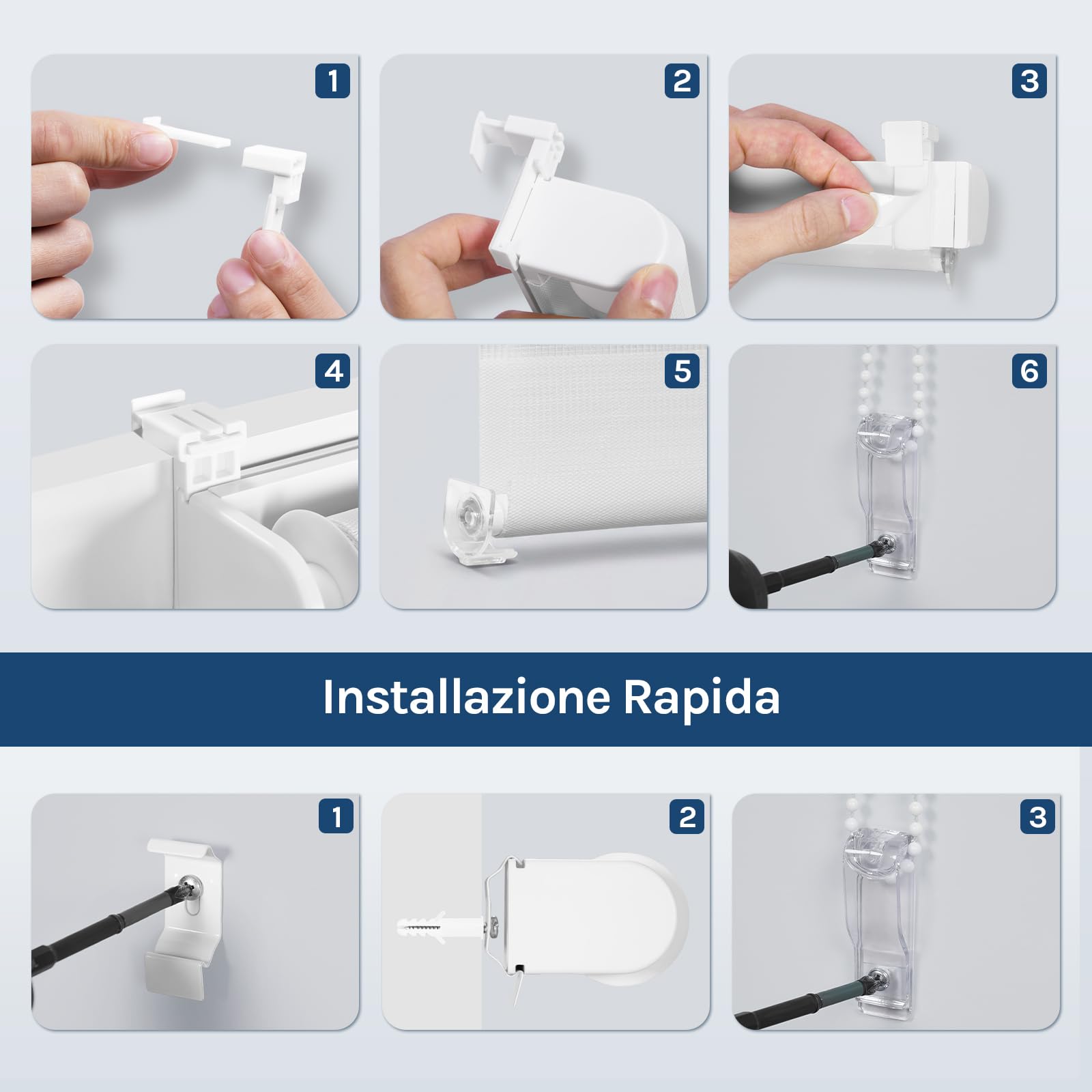 1

2

3

4

5

6

Installazione Rapida

1

2

3