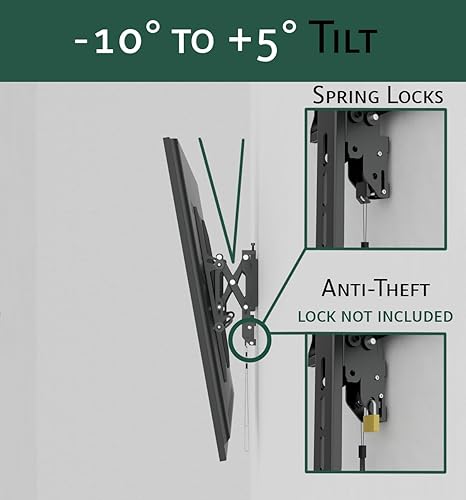 -10° TO +5° TILT

SPRING LOCKS

ANTI-THEFT
LOCK NOT INCLUDED