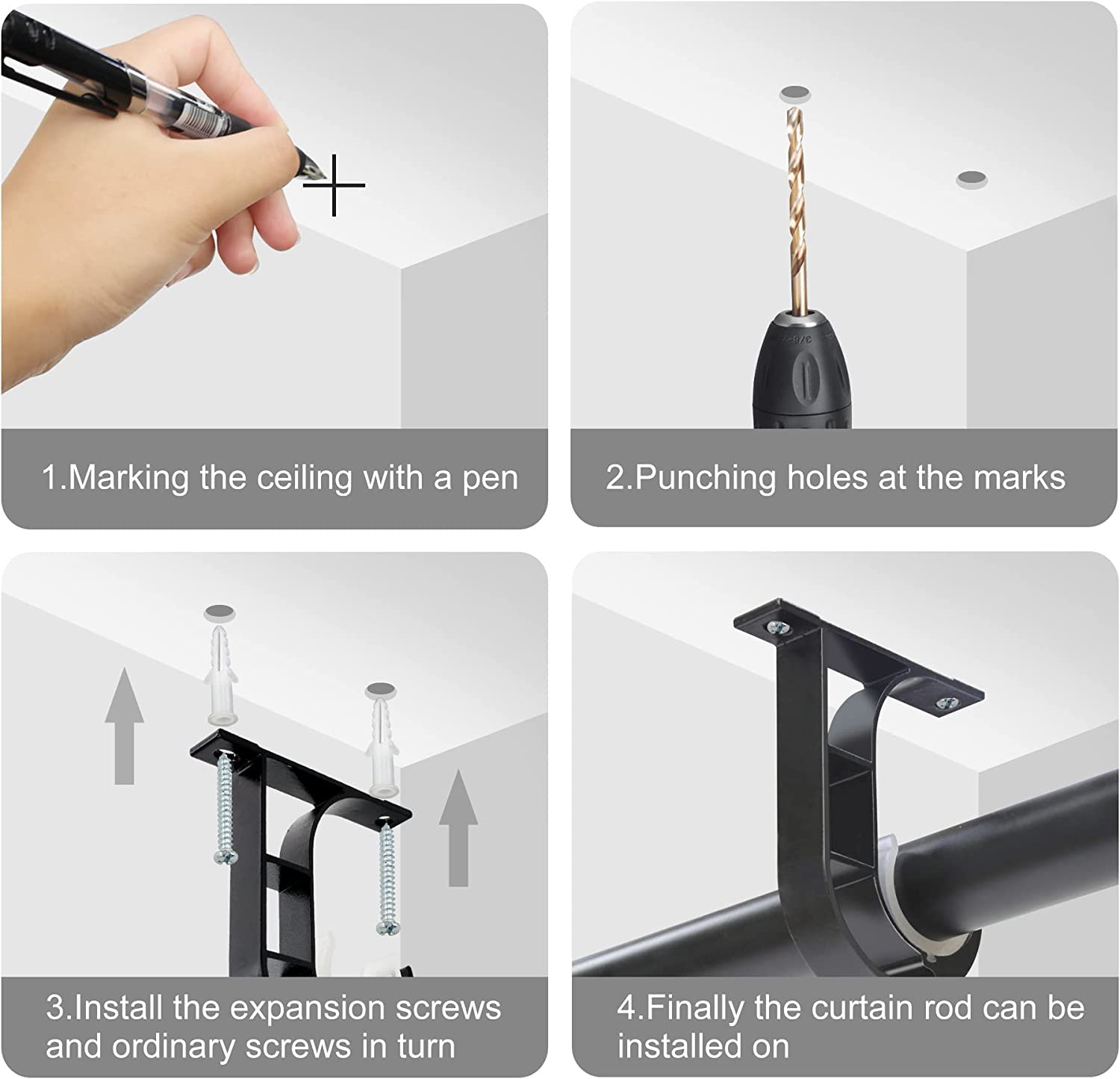 1.Marking the ceiling with a pen

2.Punching holes at the marks

3.Install the expansion screws and ordinary screws in turn

4.Finally the curtain rod can be installed on