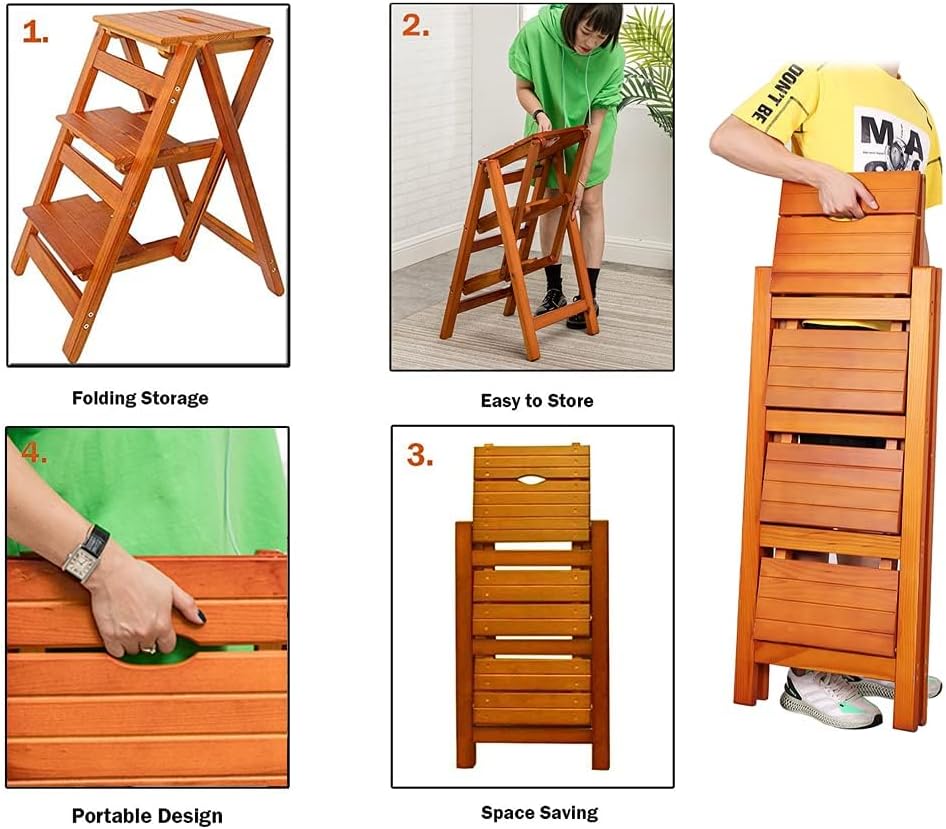 1.

Folding Storage

2.

Easy to Store

DON'T BE

MA

4.

Portable Design

3.

Space Saving