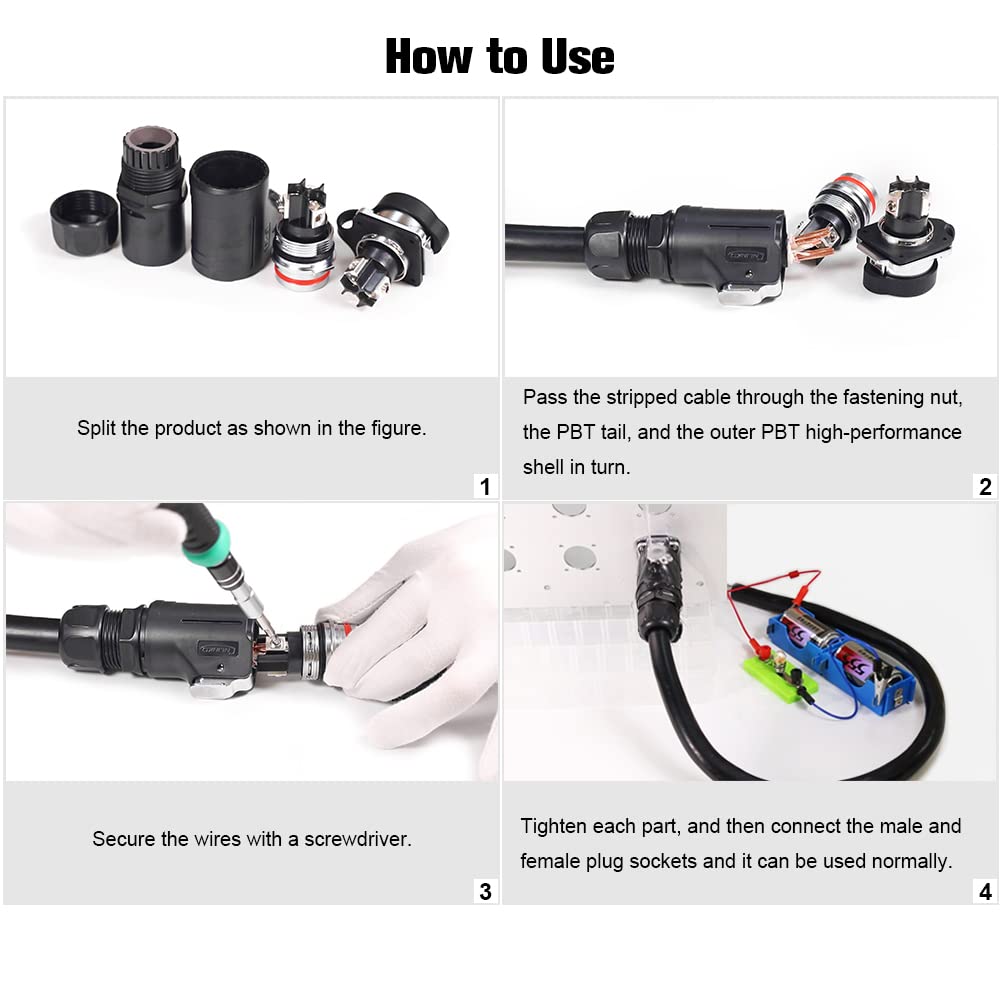 How to Use

Split the product as shown in the figure.

1

Pass the stripped cable through the fastening nut, the PBT tail, and the outer PBT high-performance shell in turn.

2

Secure the wires with a screwdriver.

3

Tighten each part, and then connect the male and female plug sockets and it can be used normally.

4