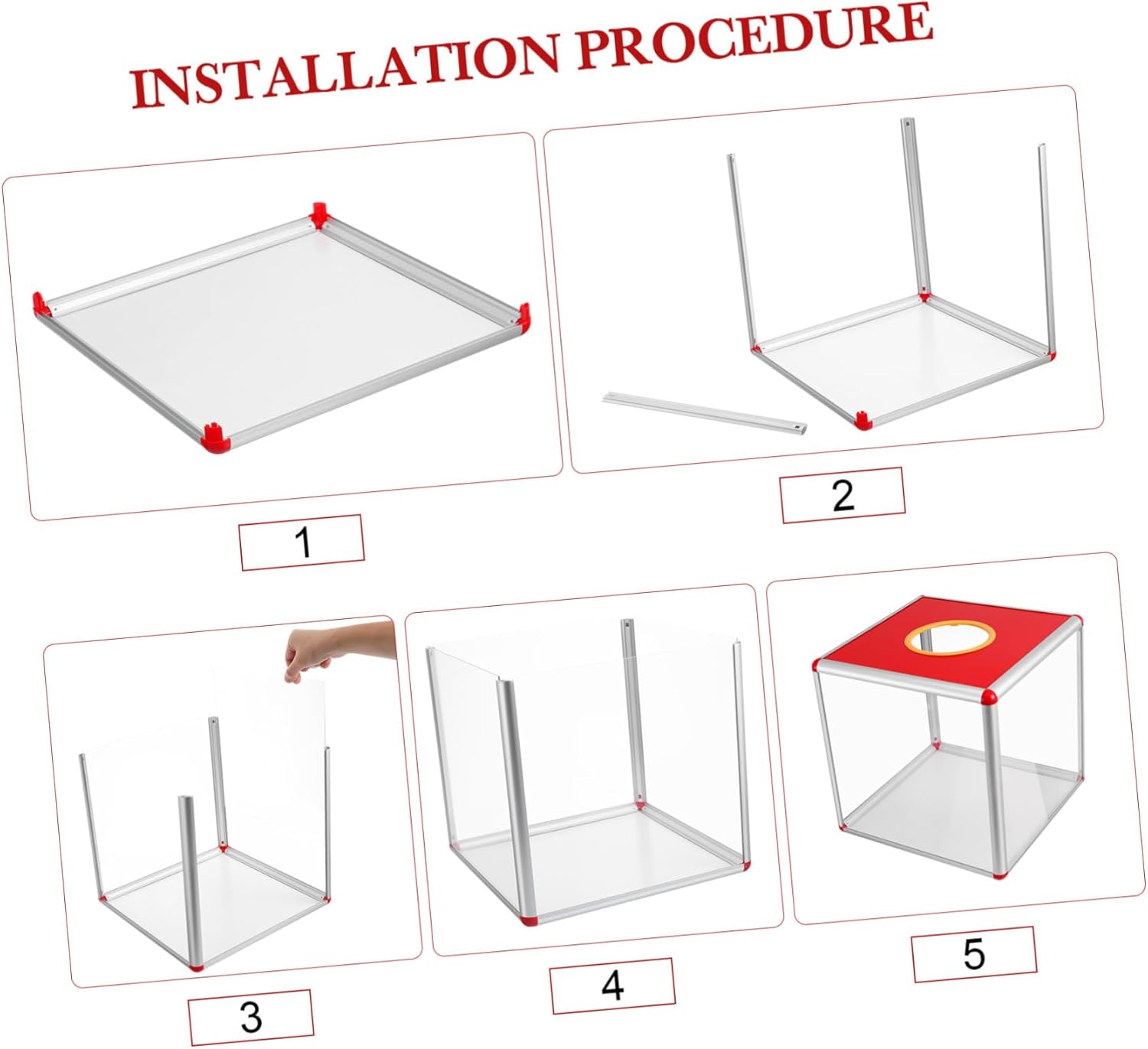 INSTALLATION PROCEDURE

1

2

3

4

5