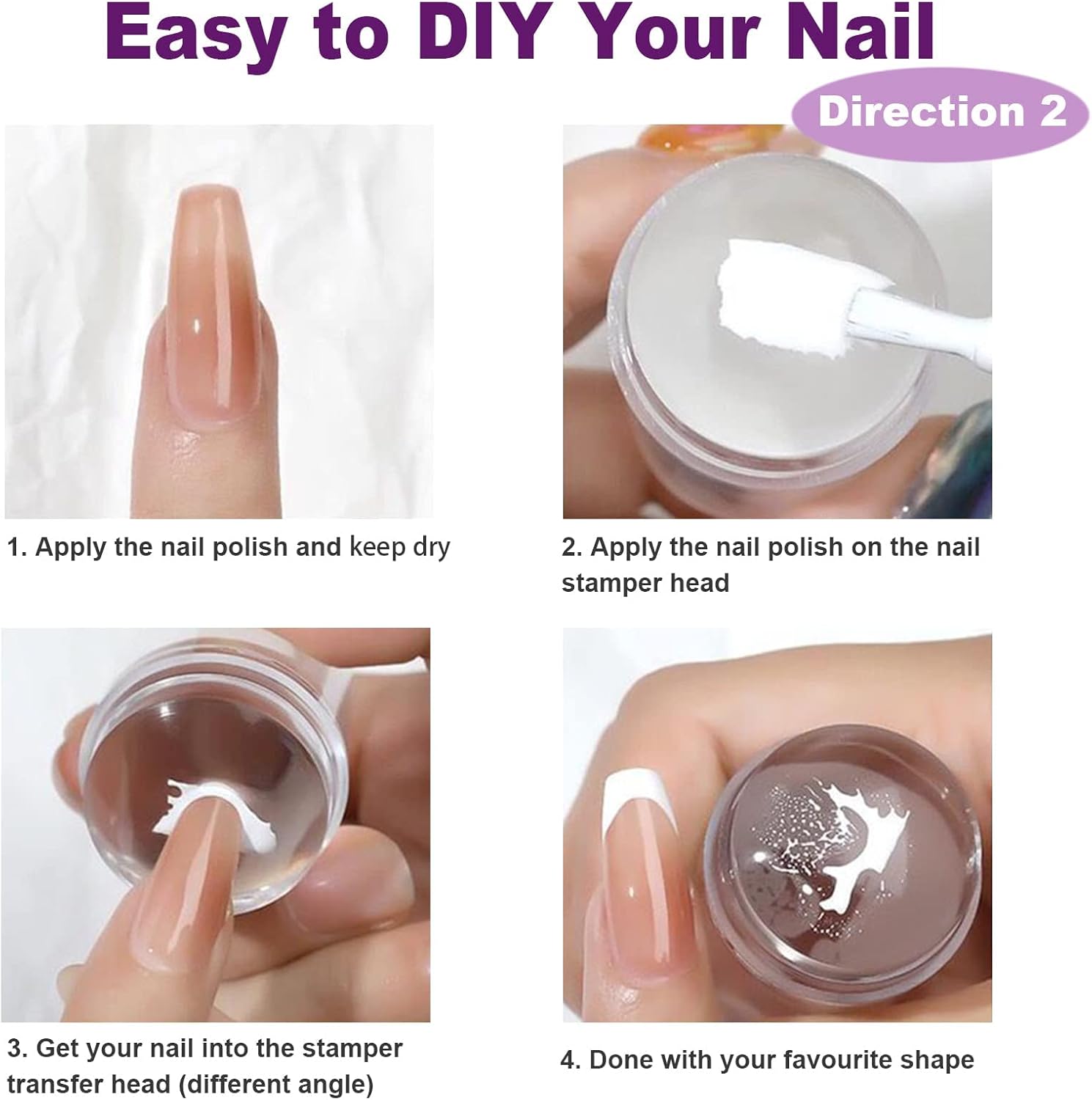 Easy to DIY Your Nail

Direction 2

1. Apply the nail polish and keep dry

2. Apply the nail polish on the nail stamper head

3. Get your nail into the stamper transfer head (different angle)

4. Done with your favourite shape