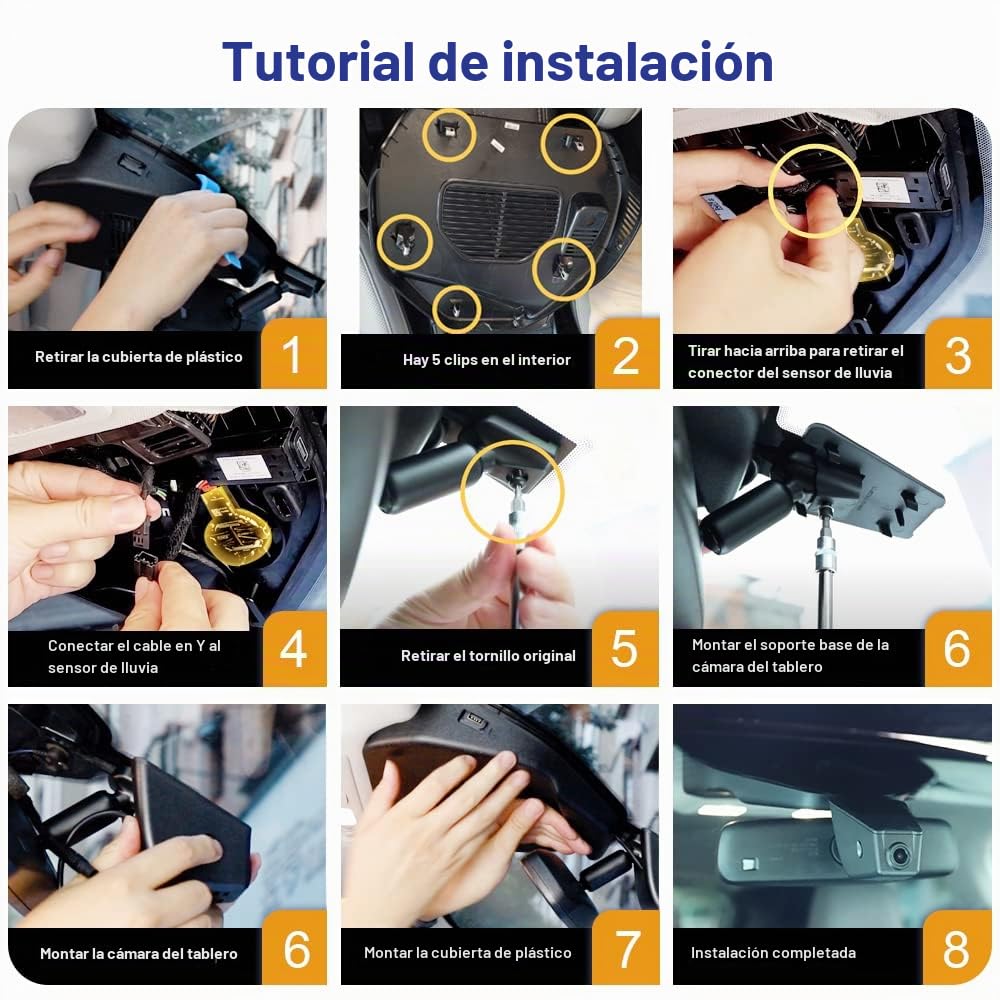 Tutorial de instalación

Retirar la cubierta de plástico 1

Hay 5 clips en el interior 2

Tirar hacia arriba para retirar el conector del sensor de lluvia 3

Conectar el cable en Y al sensor de lluvia 4

Retirar el tornillo original 5

Montar el soporte base de la cámara del tablero 6

Montar la cámara del tablero 6

Montar la cubierta de plástico 7

Instalación completada 8