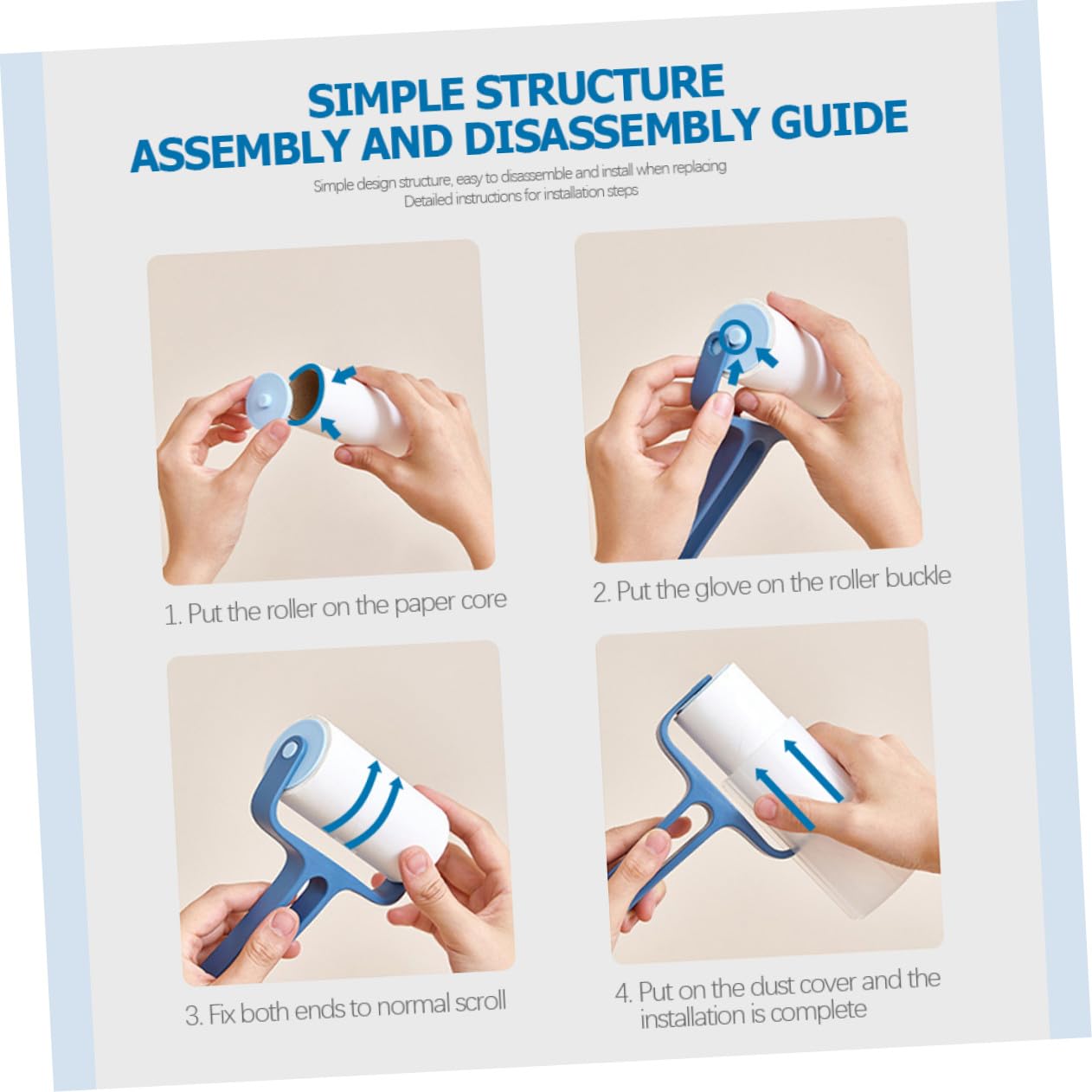 SIMPLE STRUCTURE
ASSEMBLY AND DISASSEMBLY GUIDE

Simple design structure, easy to disassemble and install when replacing
Detailed instructions for installation steps

1. Put the roller on the paper core

2. Put the glove on the roller buckle

3. Fix both ends to normal scroll

4. Put on the dust cover and the installation is complete