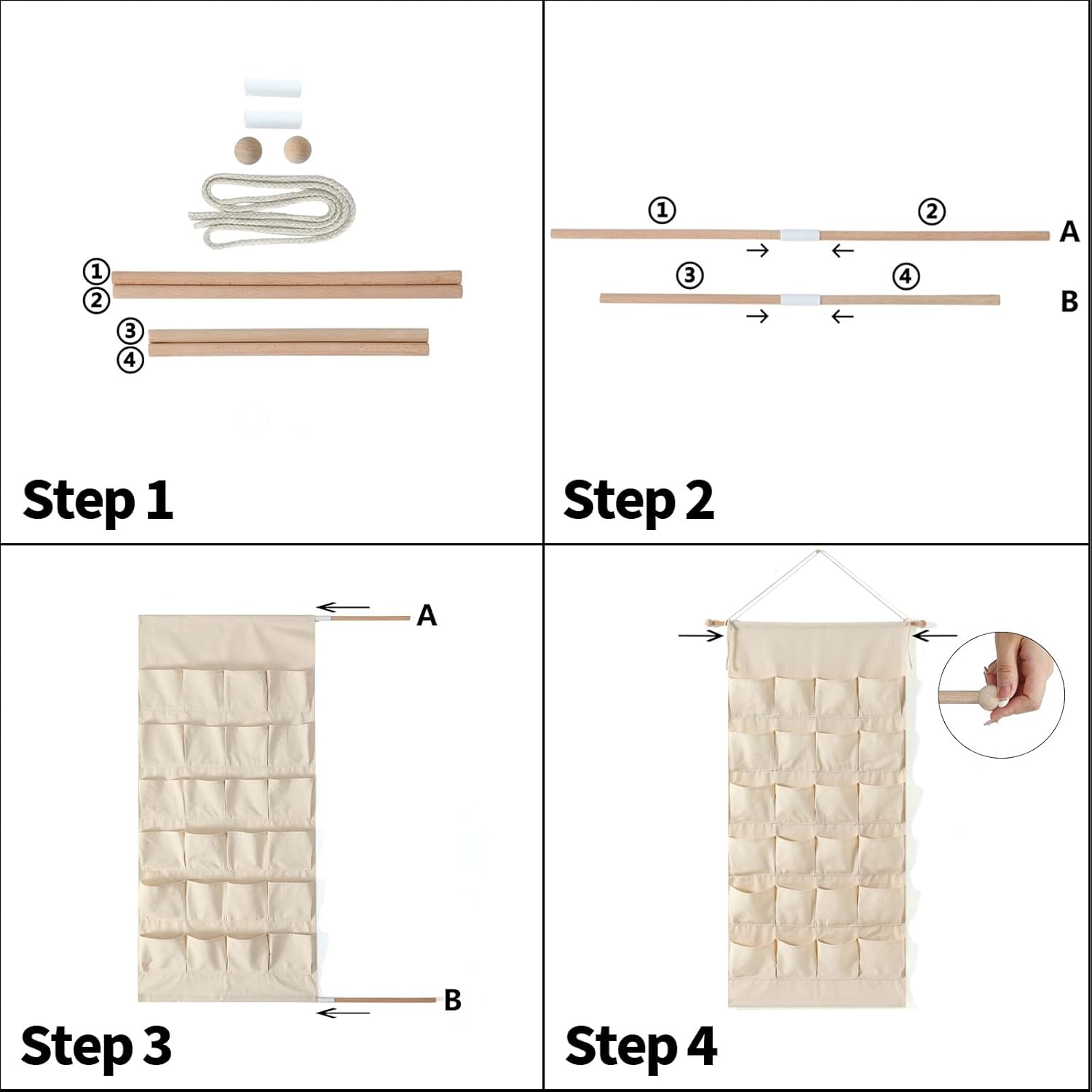 ①
②
③
④

Step 1

① ② A
③ ④ B

Step 2

A

B

Step 3

Step 4