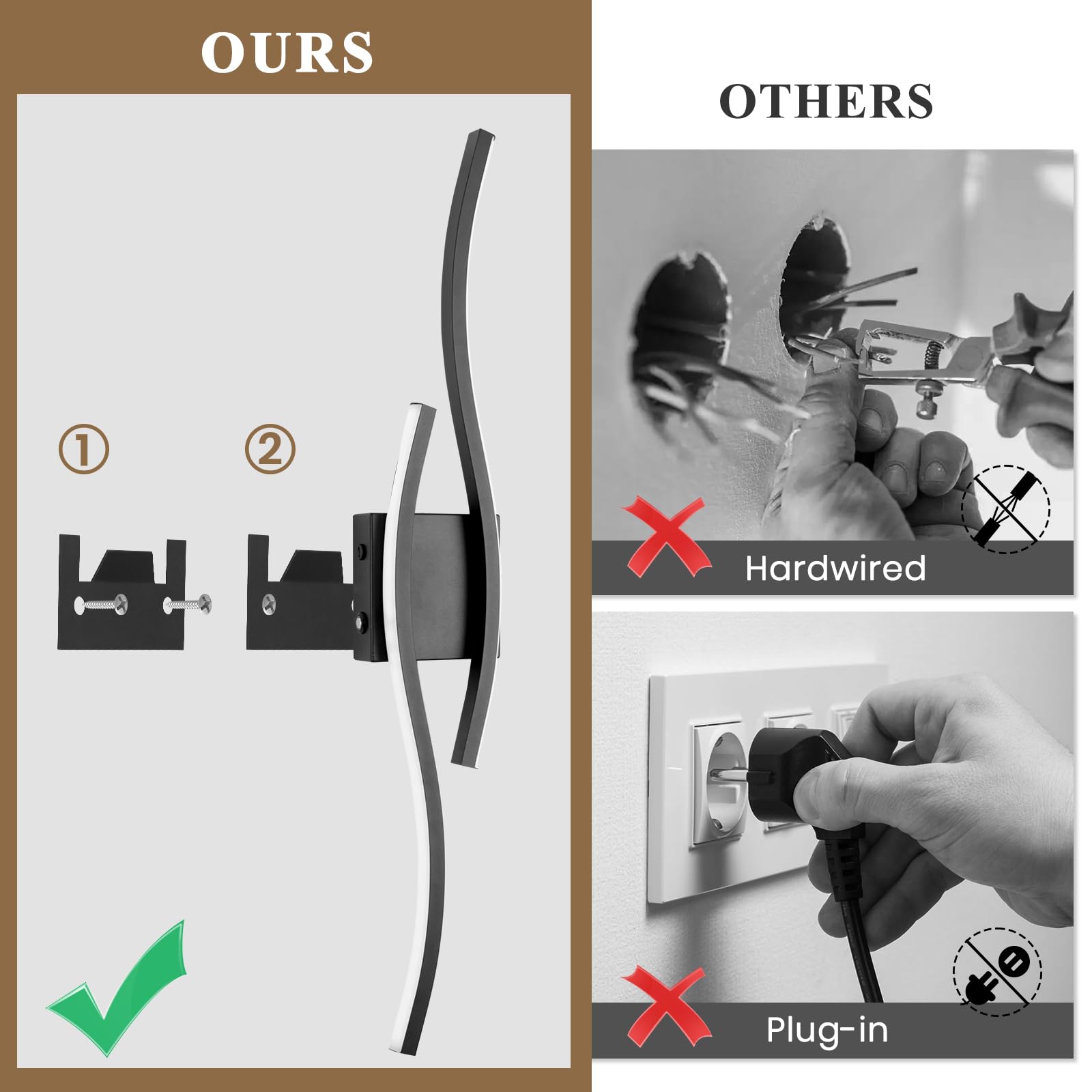 OURS

①

②

OTHERS

Hardwired

Plug-in