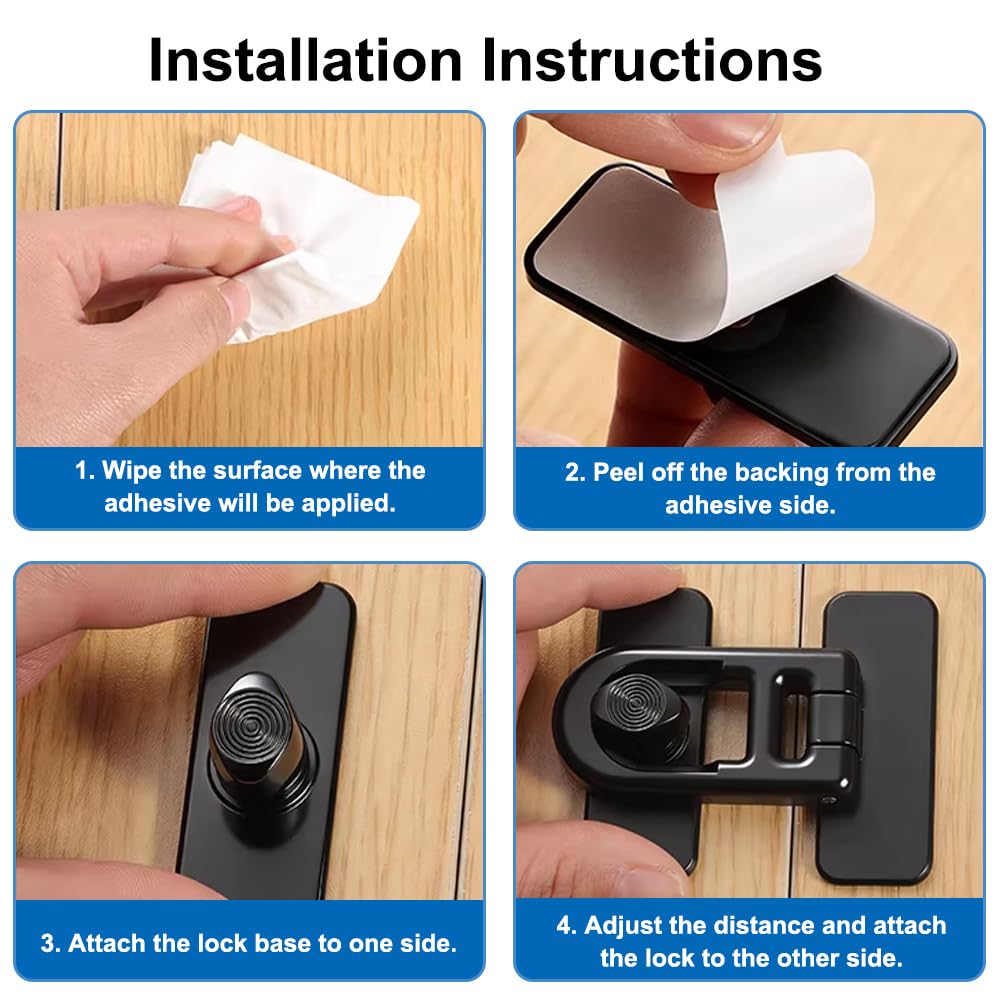 Installation Instructions

1. Wipe the surface where the adhesive will be applied.

2. Peel off the backing from the adhesive side.

3. Attach the lock base to one side.

4. Adjust the distance and attach the lock to the other side.