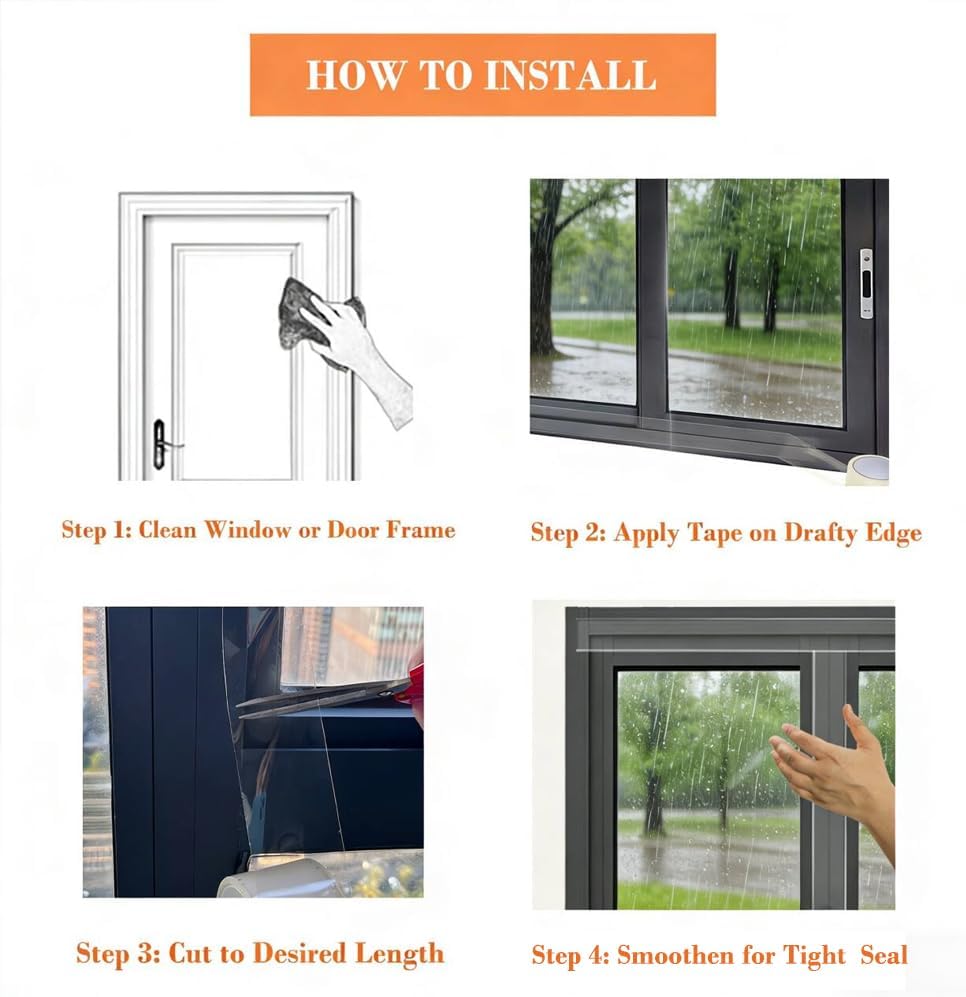 HOW TO INSTALL

Step 1: Clean Window or Door Frame

Step 2: Apply Tape on Drafty Edge

Step 3: Cut to Desired Length

Step 4: Smoothen for Tight Seal