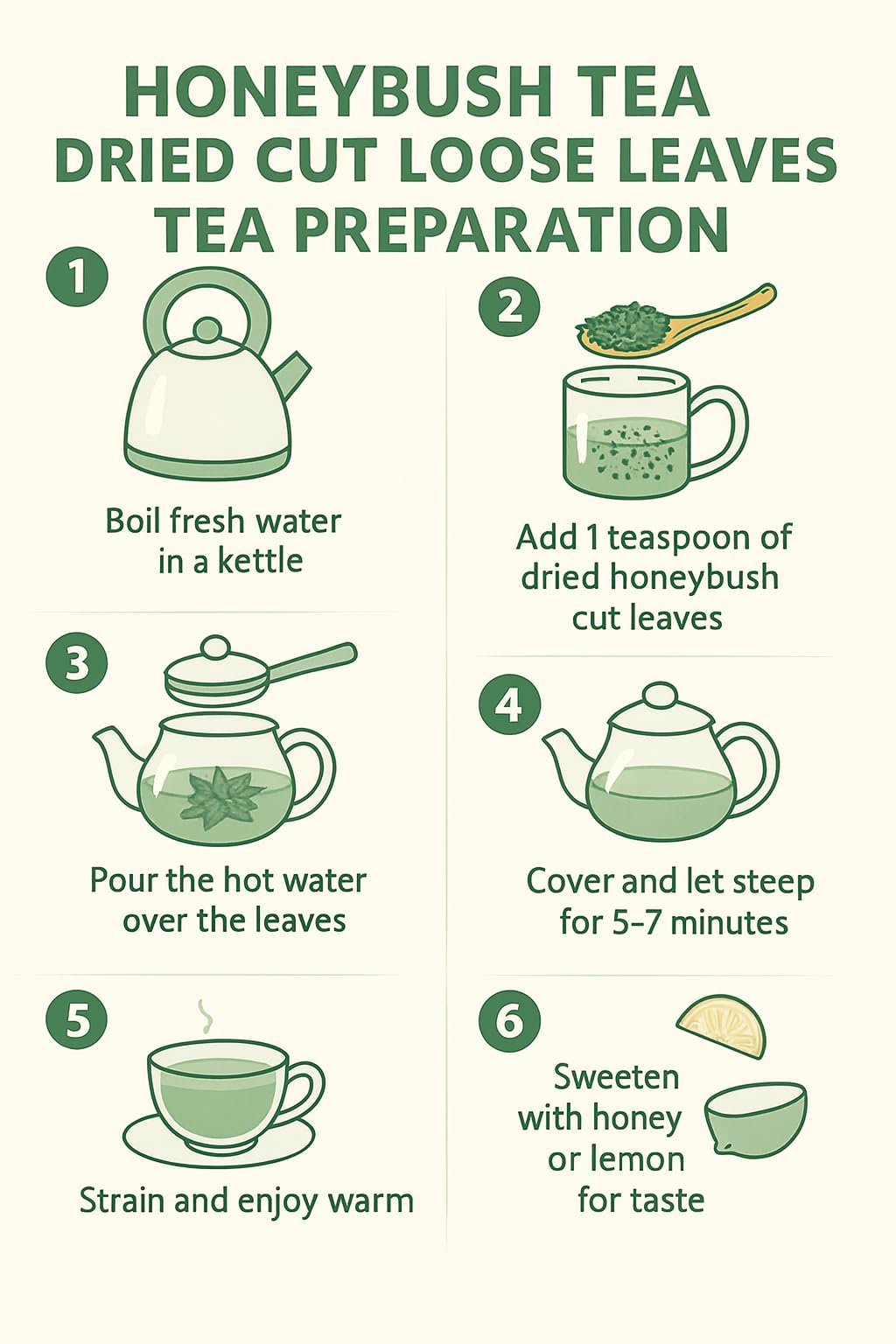 HONEYBUSH TEA
DRIED CUT LOOSE LEAVES
TEA PREPARATION

1
Boil fresh water in a kettle

2
Add 1 teaspoon of dried honeybush cut leaves

3
Pour the hot water over the leaves

4
Cover and let steep for 5–7 minutes

5
Strain and enjoy warm

6
Sweeten with honey or lemon for taste