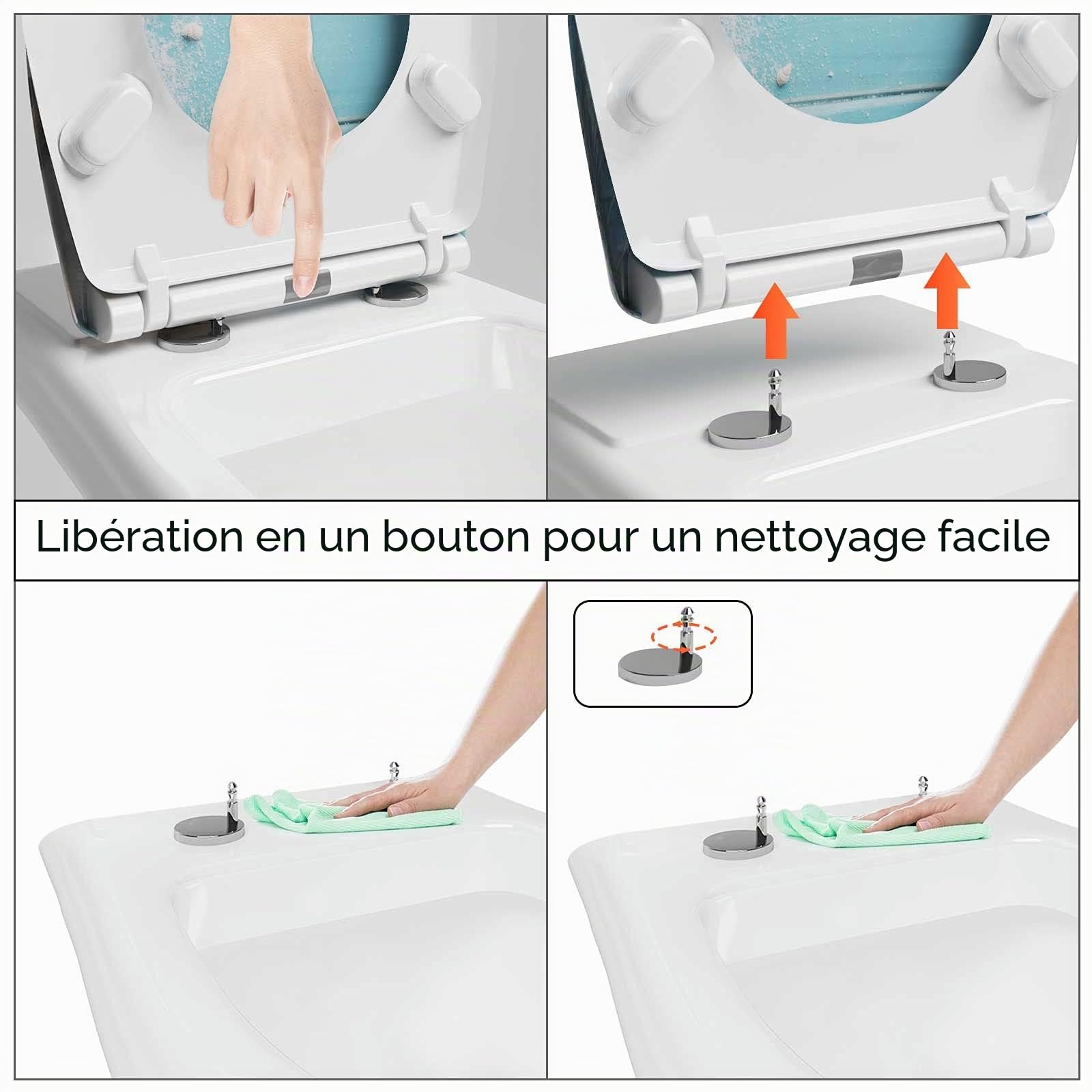 Libération en un bouton pour un nettoyage facile