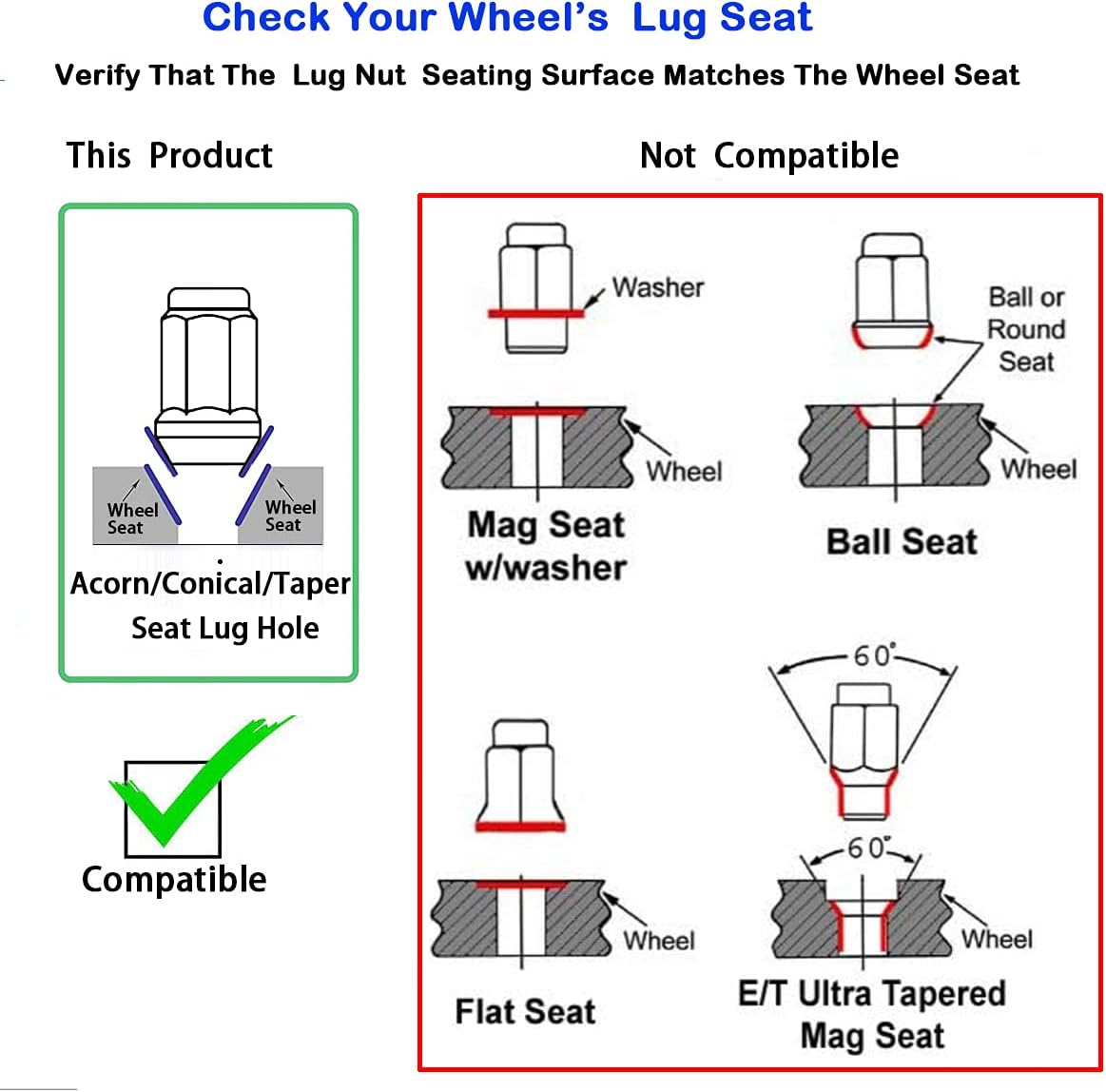 Check Your Wheel's Lug Seat

Verify That The Lug Nut Seating Surface Matches The Wheel Seat

This Product

Wheel Seat

Wheel Seat

Acorn/Conical/Taper Seat Lug Hole

Compatible

Not Compatible

Washer

Wheel

Mag Seat w/washer

Ball or Round Seat

Wheel

Ball Seat

Wheel

Flat Seat

60°

60°

Wheel

E/T Ultra Tapered Mag Seat