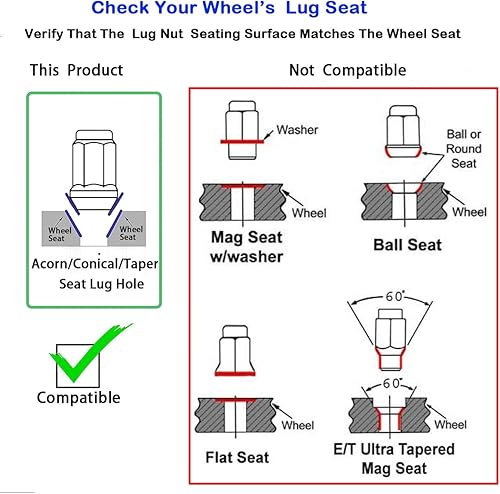 Check Your Wheel's Lug Seat

Verify That The Lug Nut Seating Surface Matches The Wheel Seat

This Product

Wheel Seat

Wheel Seat

Acorn/Conical/Taper Seat Lug Hole

Compatible

Not Compatible

Washer

Wheel

Mag Seat w/washer

Ball or Round Seat

Wheel

Ball Seat

Wheel

Flat Seat

60°

60°

Wheel

E/T Ultra Tapered Mag Seat