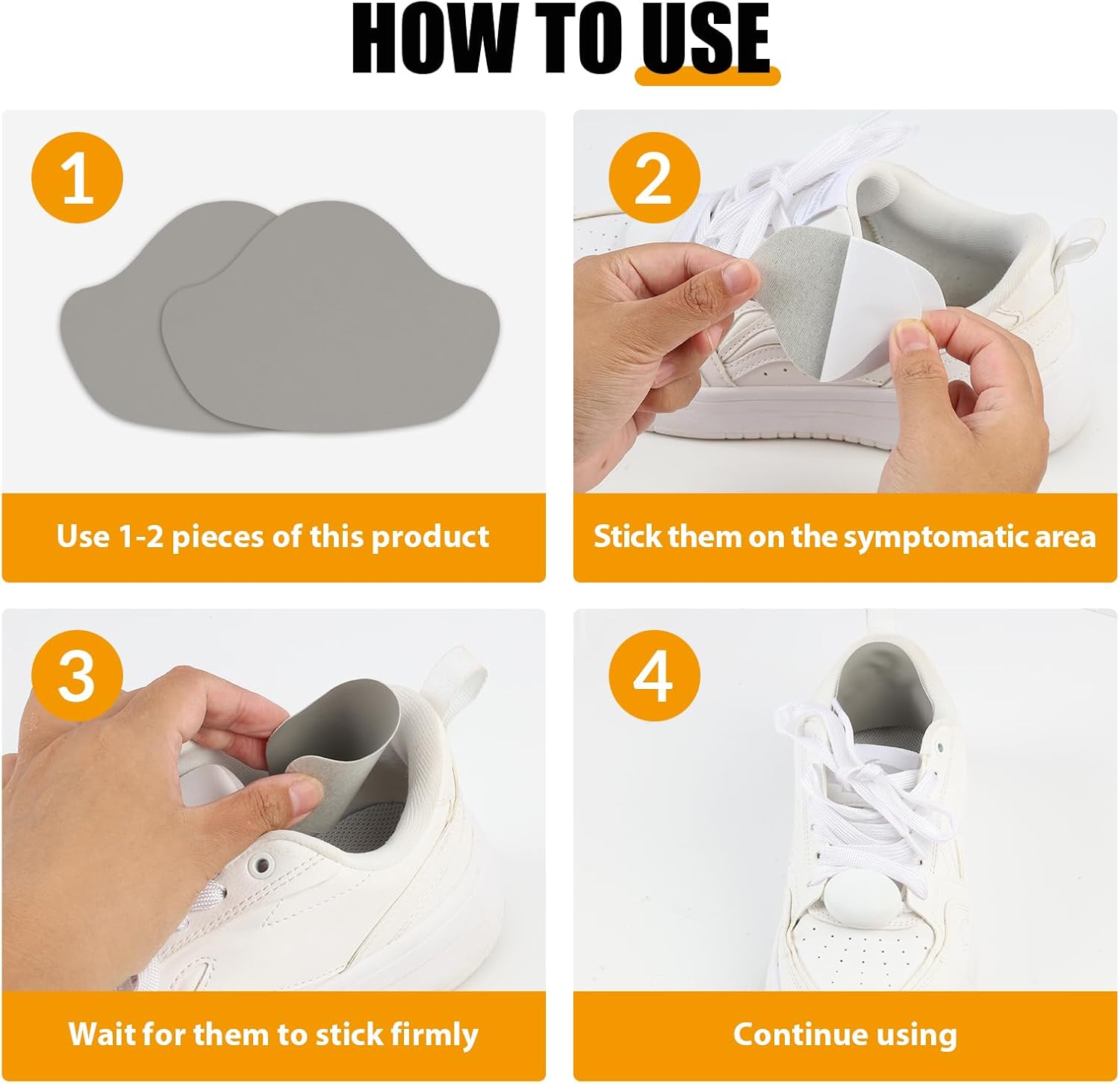 HOW TO USE

1

Use 1-2 pieces of this product

2

Stick them on the symptomatic area

3

Wait for them to stick firmly

4

Continue using