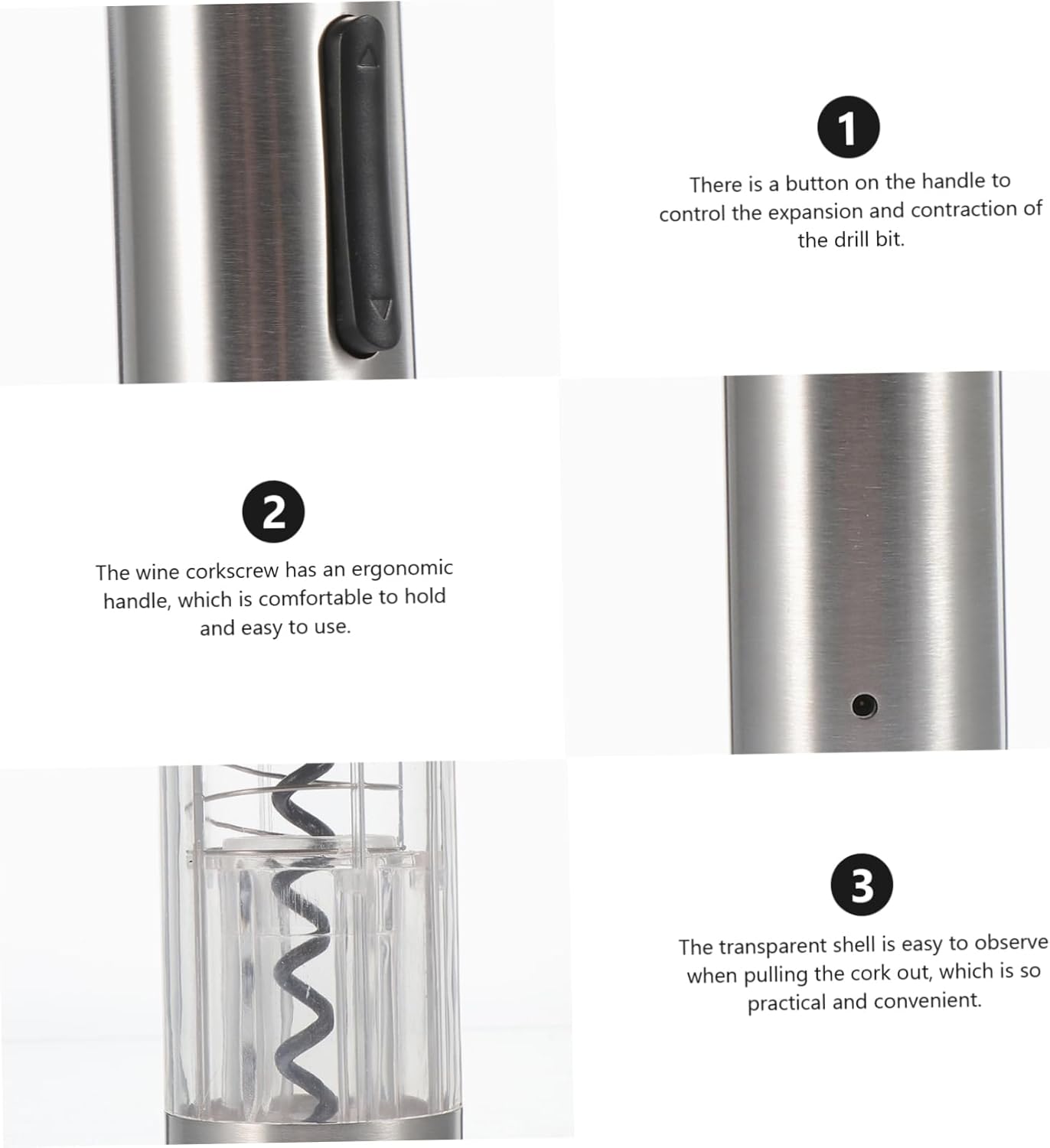 1

There is a button on the handle to control the expansion and contraction of the drill bit.

2

The wine corkscrew has an ergonomic handle, which is comfortable to hold and easy to use.

3

The transparent shell is easy to observe when pulling the cork out, which is so practical and convenient.