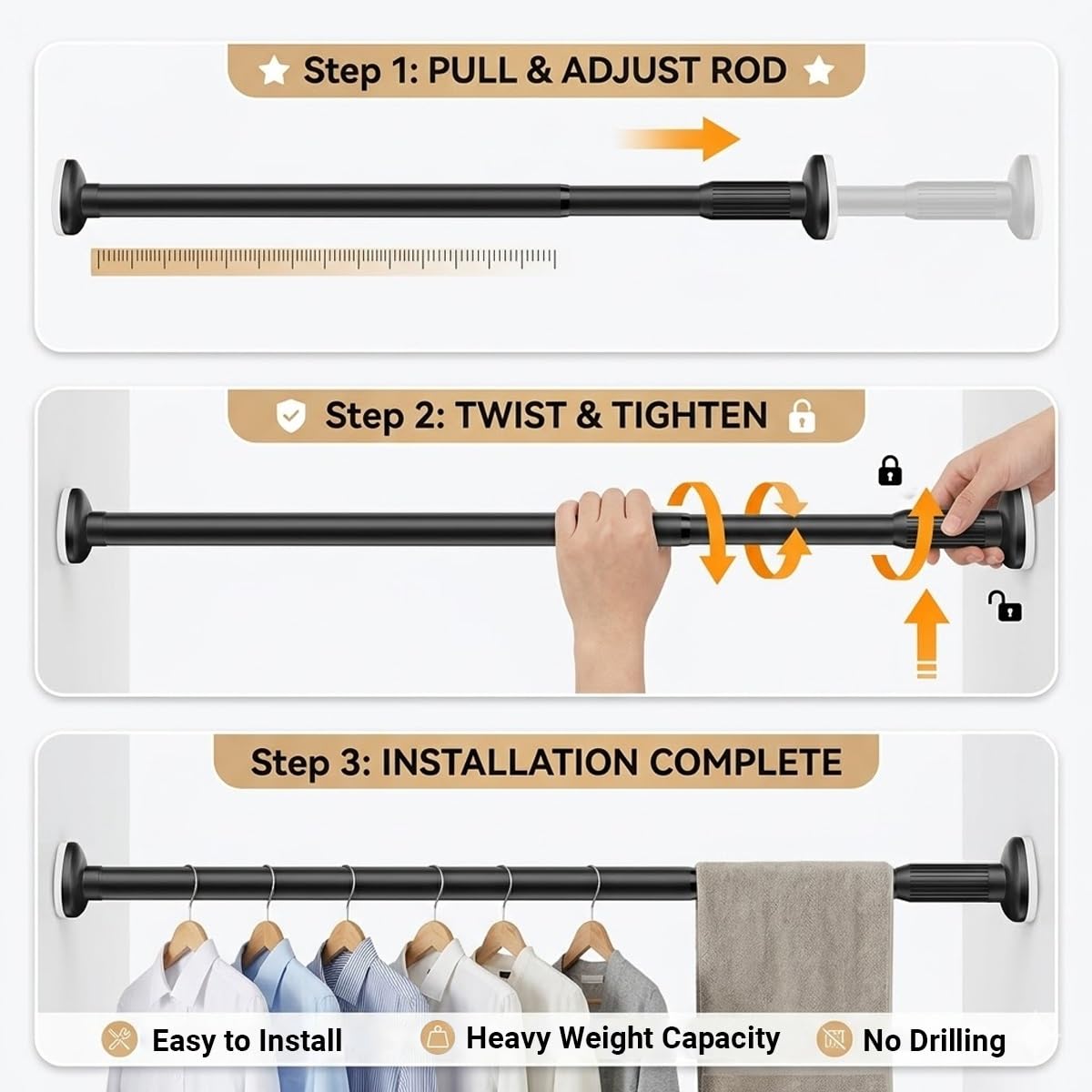 Step 1: PULL & ADJUST ROD

Step 2: TWIST & TIGHTEN

Step 3: INSTALLATION COMPLETE

Easy to Install

Heavy Weight Capacity

No Drilling