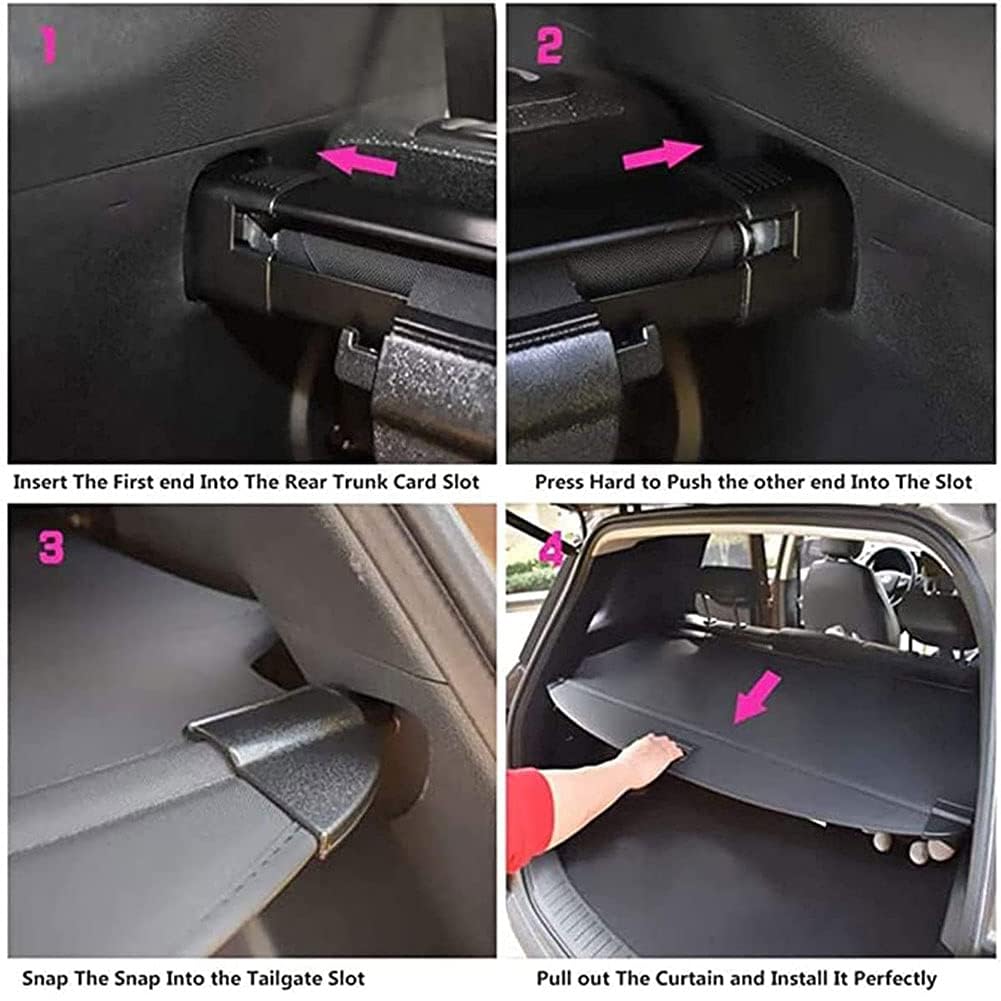 1

Insert The First end Into The Rear Trunk Card Slot

2

Press Hard to Push the other end Into The Slot

3

Snap The Snap Into the Tailgate Slot

4

Pull out The Curtain and Install It Perfectly