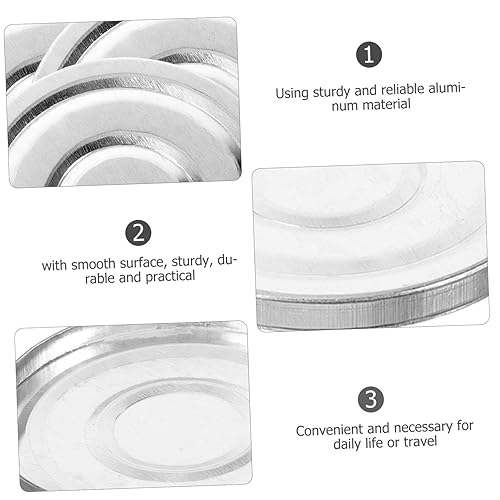 1

Using sturdy and reliable aluminum material

2

with smooth surface, sturdy, durable and practical

3

Convenient and necessary for daily life or travel