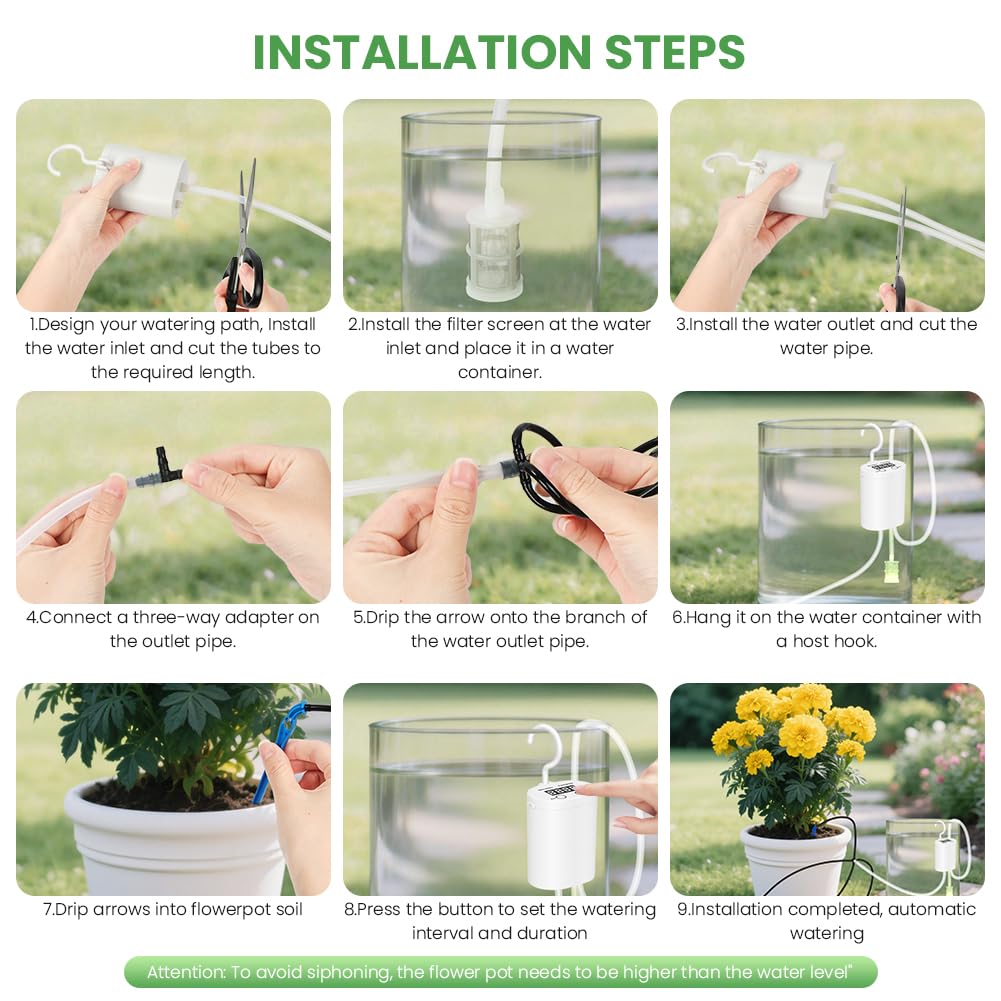 INSTALLATION STEPS

1.Design your watering path, Install the water inlet and cut the tubes to the required length.

2.Install the filter screen at the water inlet and place it in a water container.

3.Install the water outlet and cut the water pipe.

4.Connect a three-way adapter on the outlet pipe.

5.Drip the arrow onto the branch of the water outlet pipe.

6.Hang it on the water container with a host hook.

7.Drip arrows into flowerpot soil

8.Press the button to set the watering interval and duration

9.Installation completed, automatic watering

Attention: To avoid siphoning, the flower pot needs to be higher than the water level"