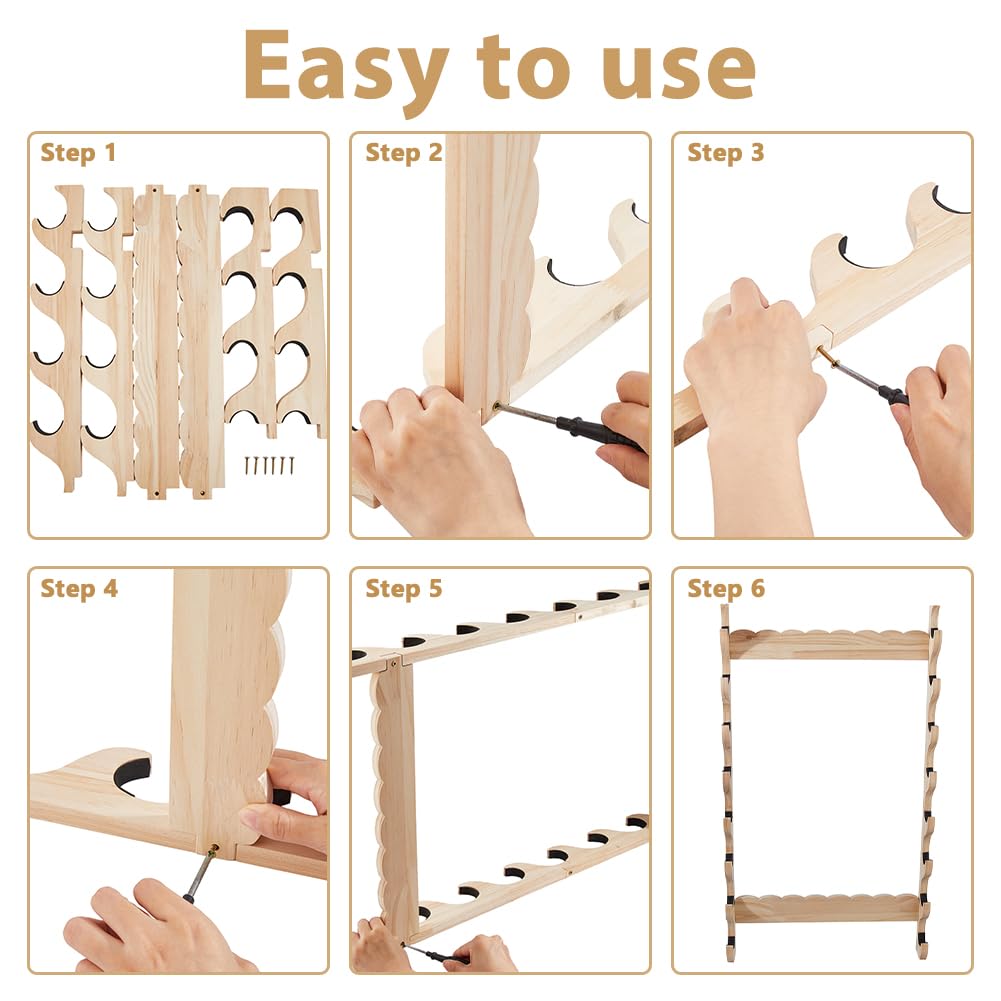 Easy to use

Step 1

Step 2

Step 3

Step 4

Step 5

Step 6