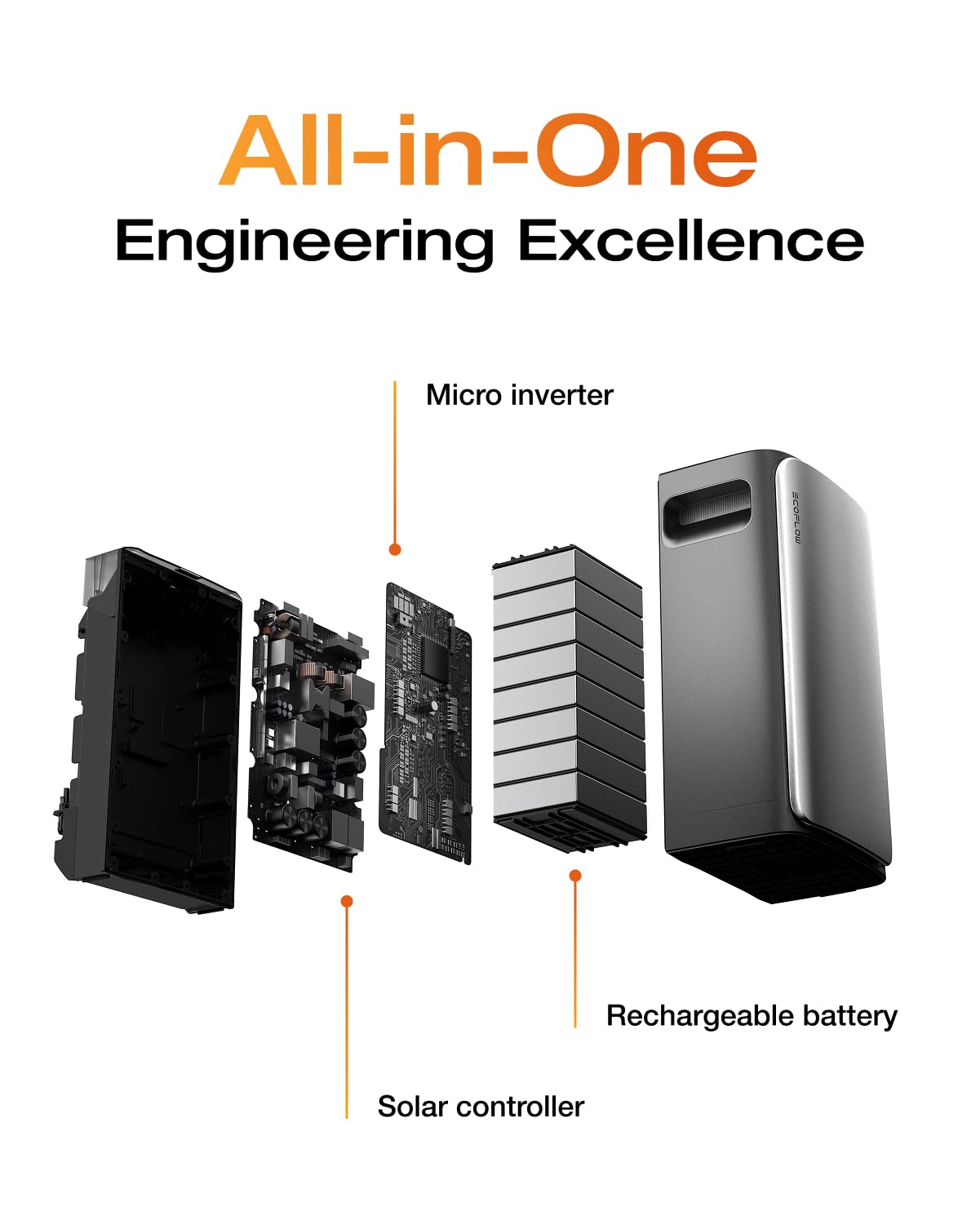 All-in-One
Engineering Excellence

Micro inverter

ECOFLOW

Rechargeable battery

Solar controller