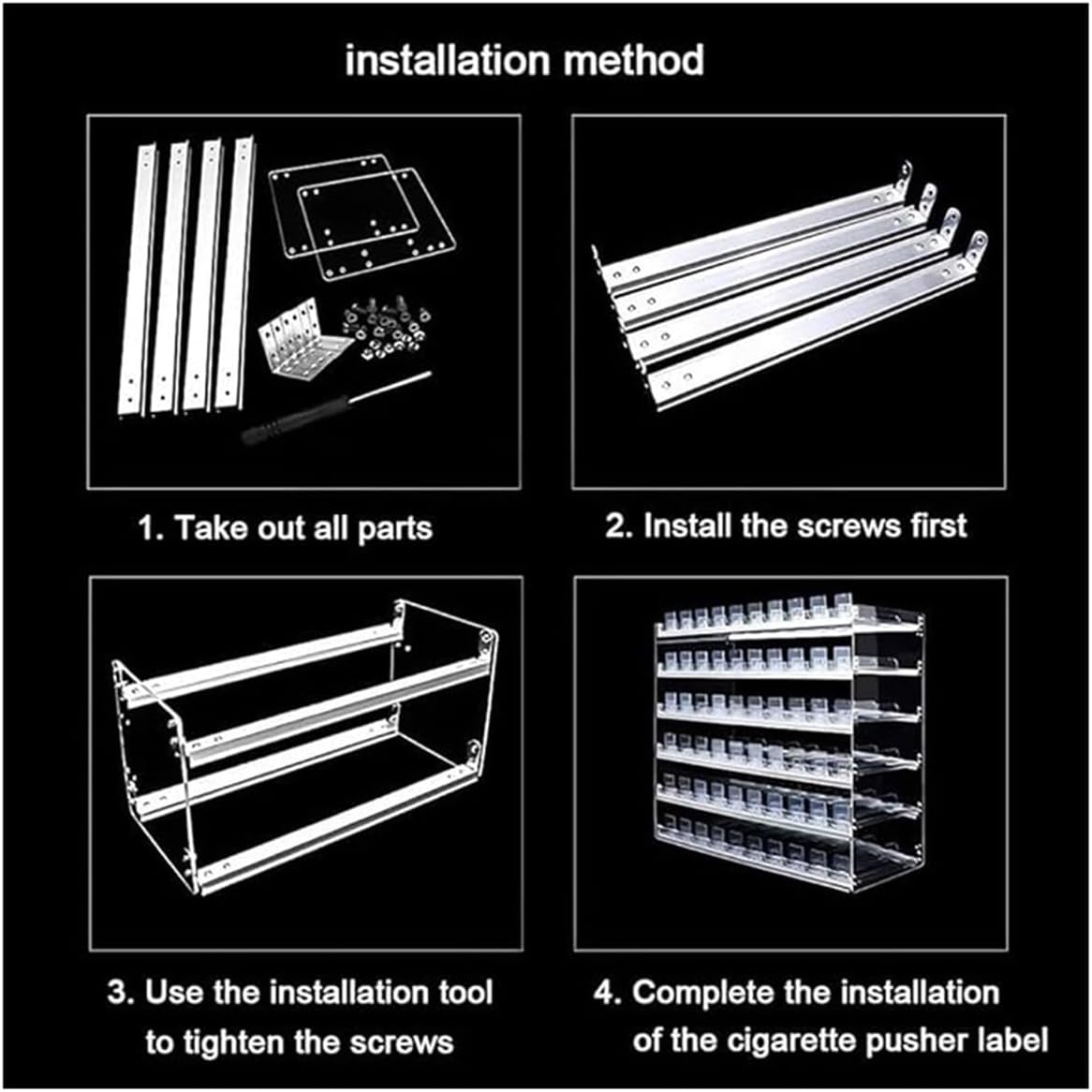 installation method

1. Take out all parts

2. Install the screws first

3. Use the installation tool to tighten the screws

4. Complete the installation of the cigarette pusher label