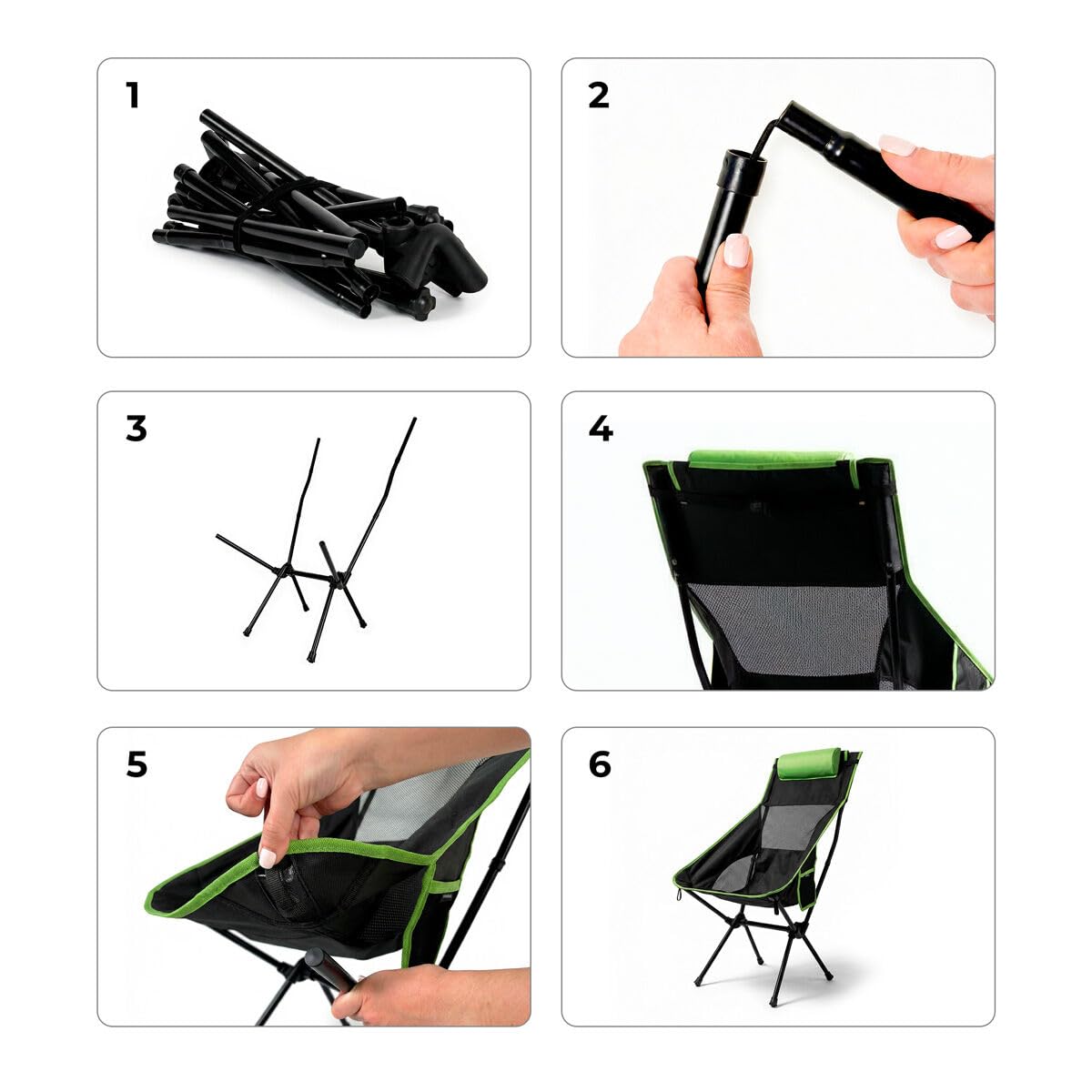 1

2

3

4

5

6