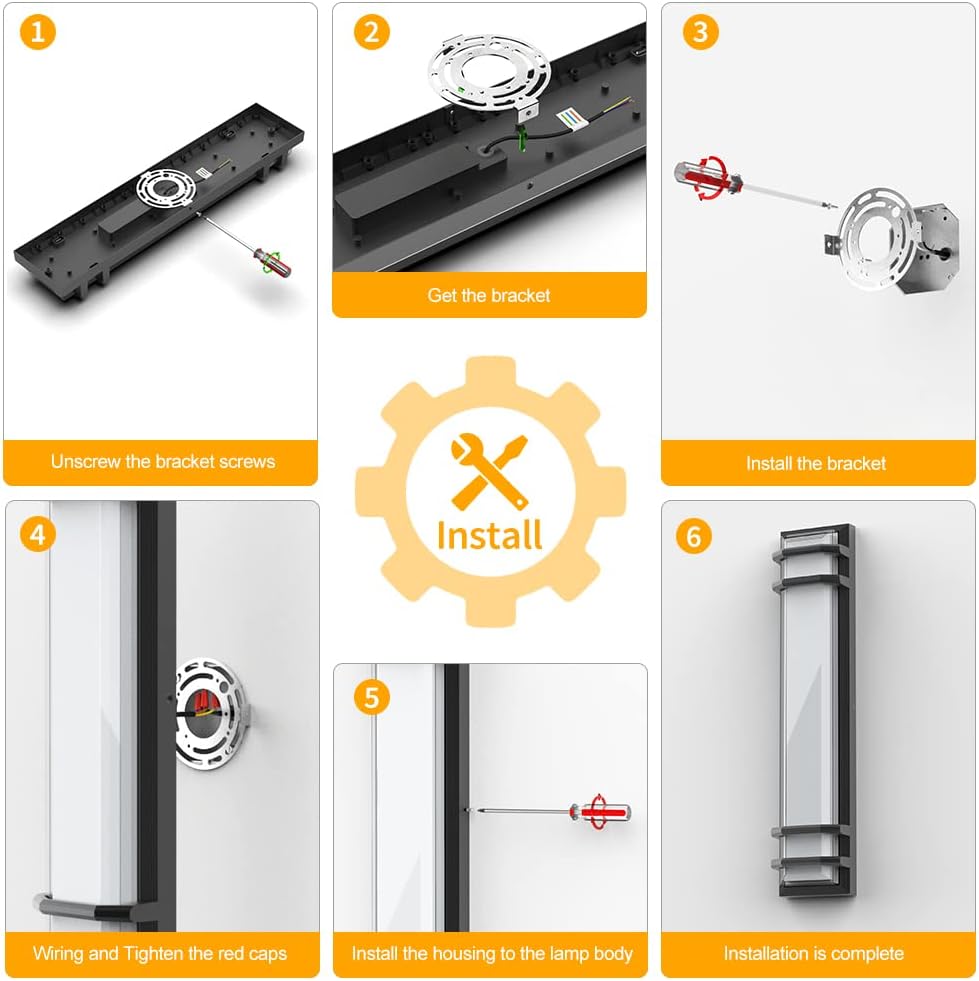 1

Unscrew the bracket screws

2

Get the bracket

3

Install the bracket

Install

4

Wiring and Tighten the red caps

5

Install the housing to the lamp body

6

Installation is complete