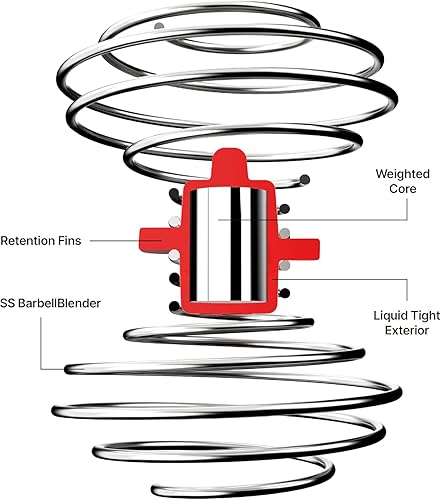 Weighted Core

Retention Fins

SS BarbellBlender

Liquid Tight Exterior