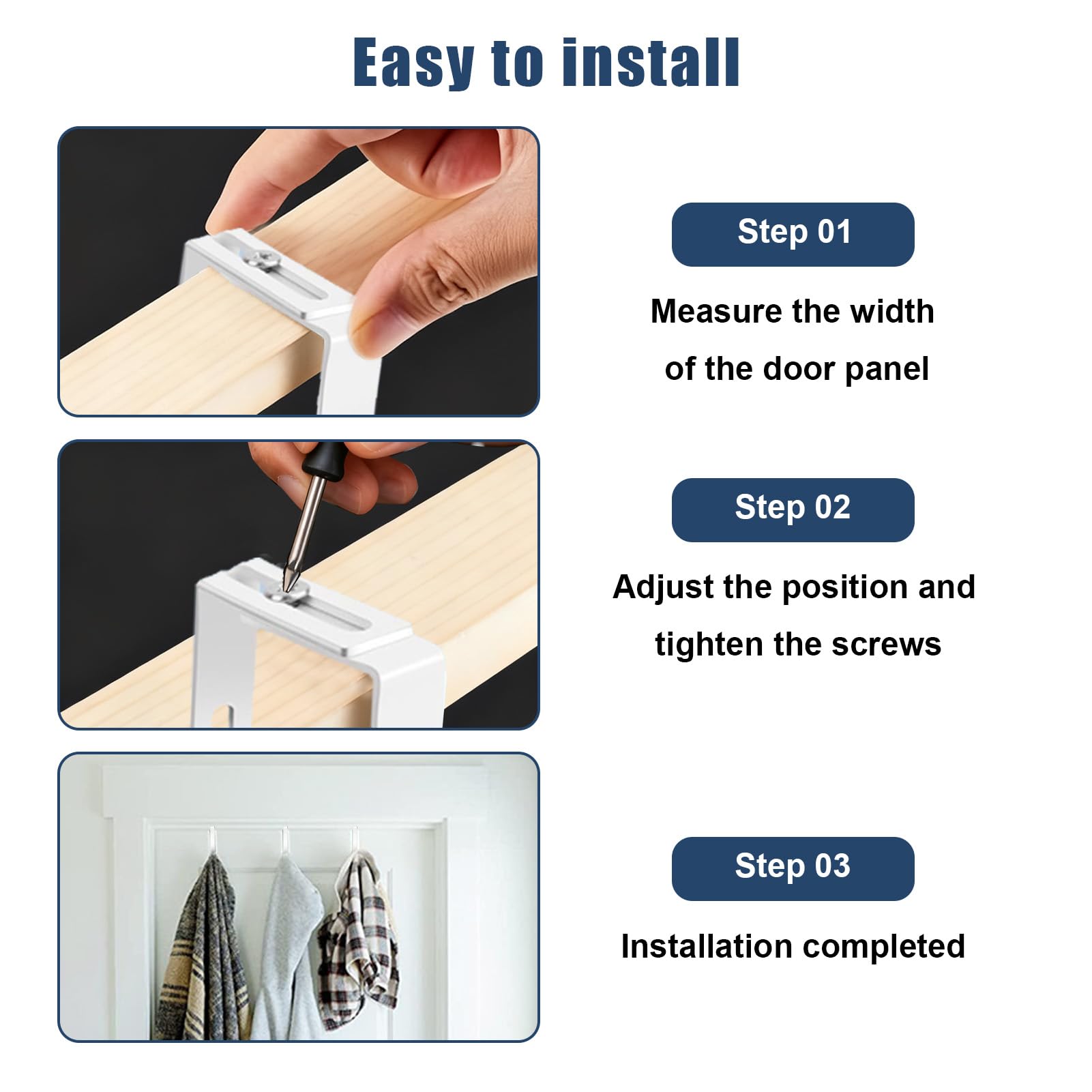 Easy to install

Step 01

Measure the width of the door panel

Step 02

Adjust the position and tighten the screws

Step 03

Installation completed