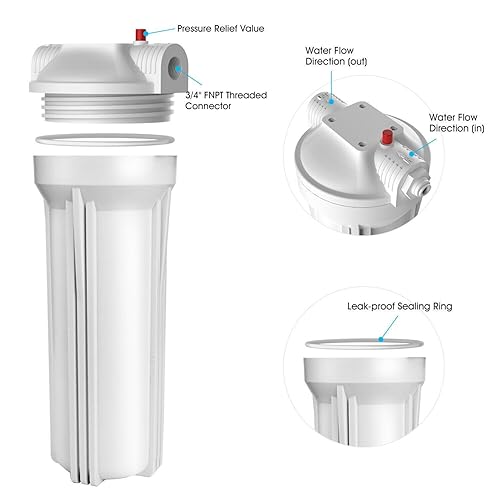 Pressure Relief Value

3/4" FNPT Threaded Connector

Water Flow Direction (out)

Water Flow Direction (in)

Leak-proof Sealing Ring