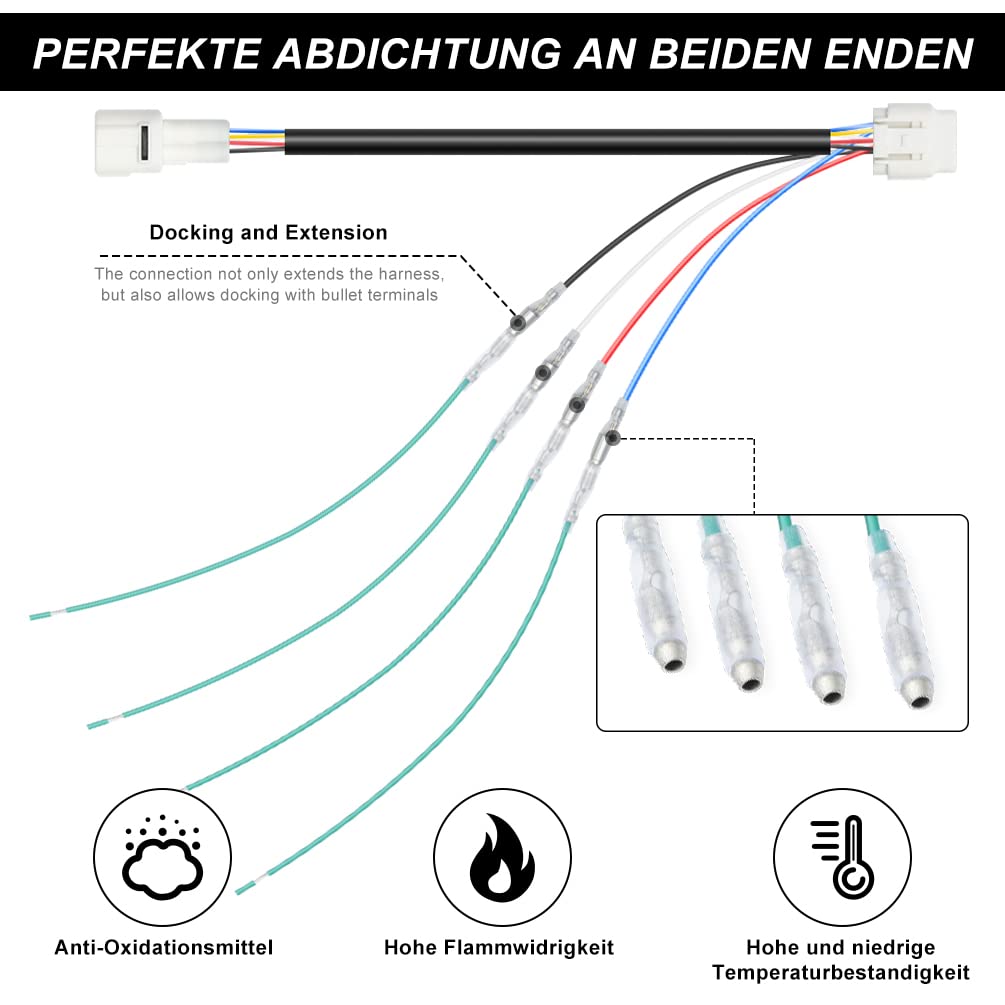 PERFEKTE ABDICHTUNG AN BEIDEN ENDEN

Docking and Extension

The connection not only extends the harness, but also allows docking with bullet terminals

Anti-Oxidationsmittel

Hohe Flammwidrigkeit

Hohe und niedrige Temperaturbestandigkeit