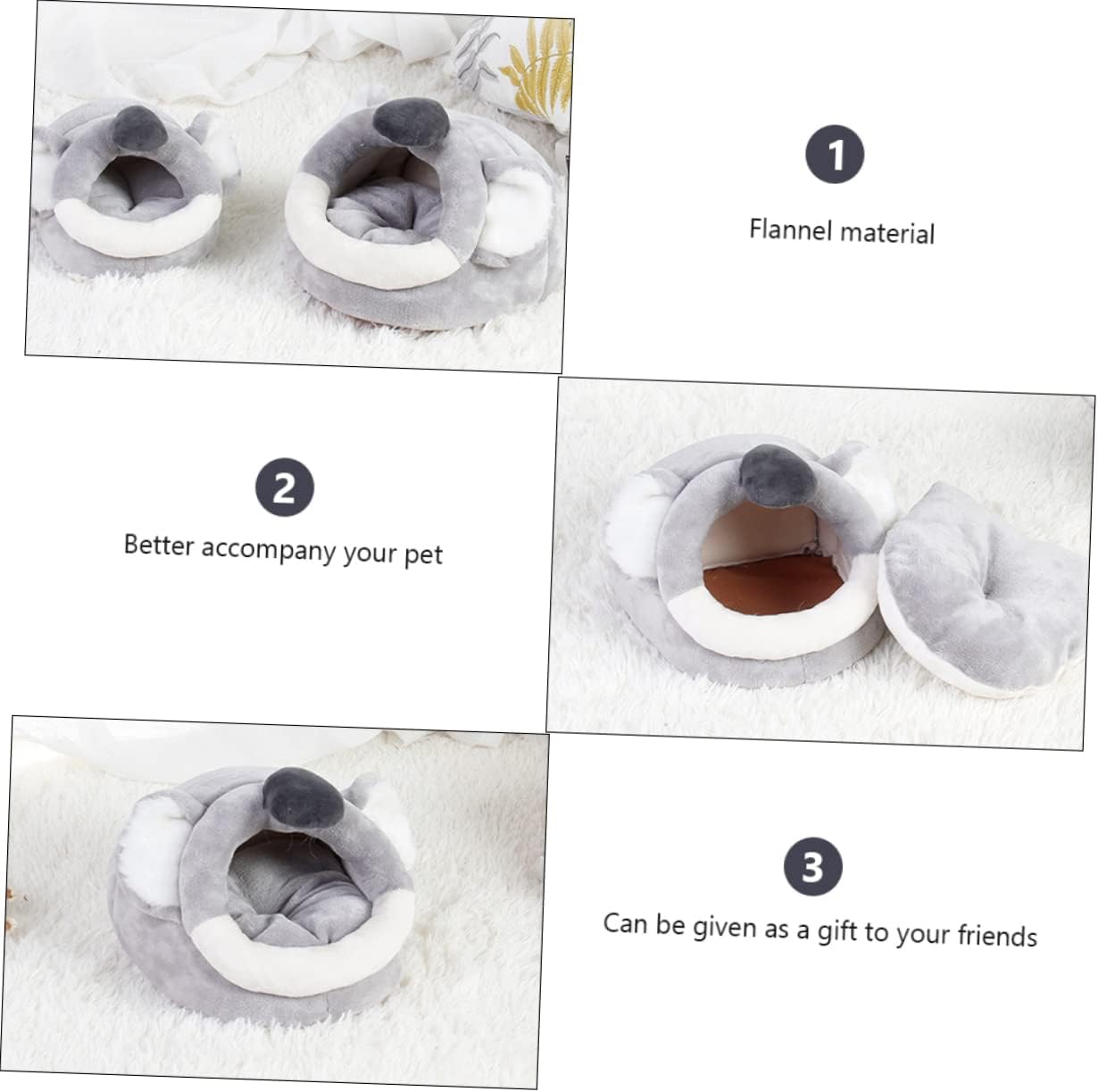 1

Flannel material

2

Better accompany your pet

3

Can be given as a gift to your friends