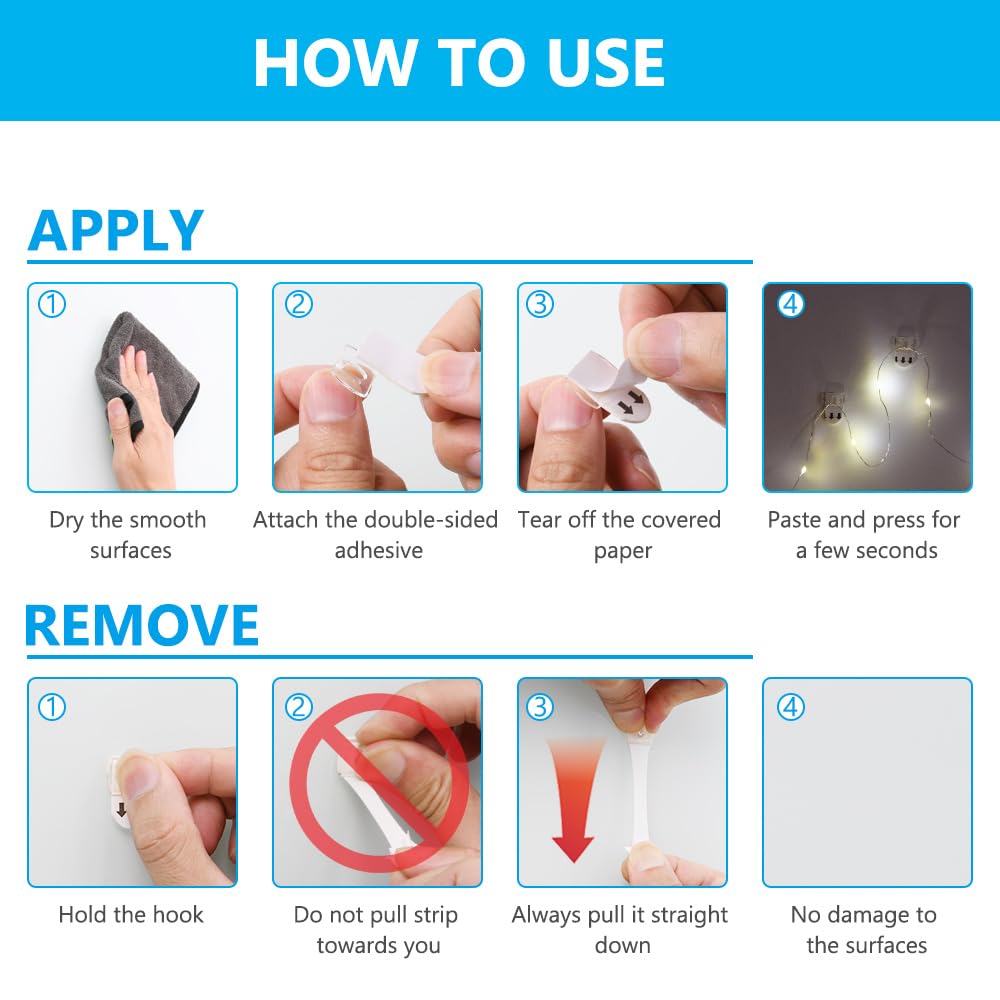 HOW TO USE

APPLY

①

Dry the smooth surfaces

②

Attach the double-sided adhesive

③

Tear off the covered paper

④

Paste and press for a few seconds

REMOVE

①

Hold the hook

②

Do not pull strip towards you

③

Always pull it straight down

④

No damage to the surfaces